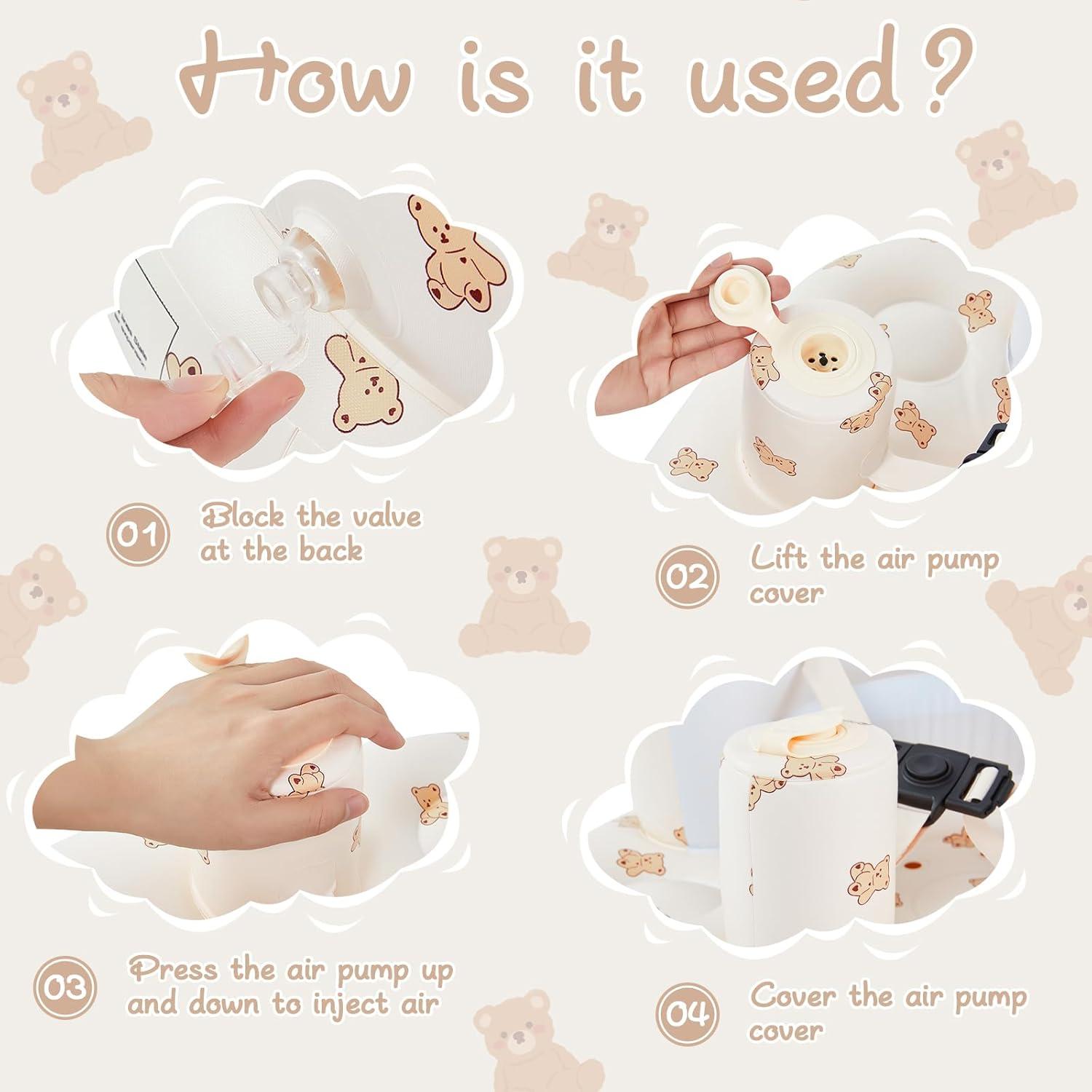 How is it used?

01 Block the valve at the back

02 Lift the air pump cover

03 Press the air pump up and down to inject air

04 Cover the air pump cover