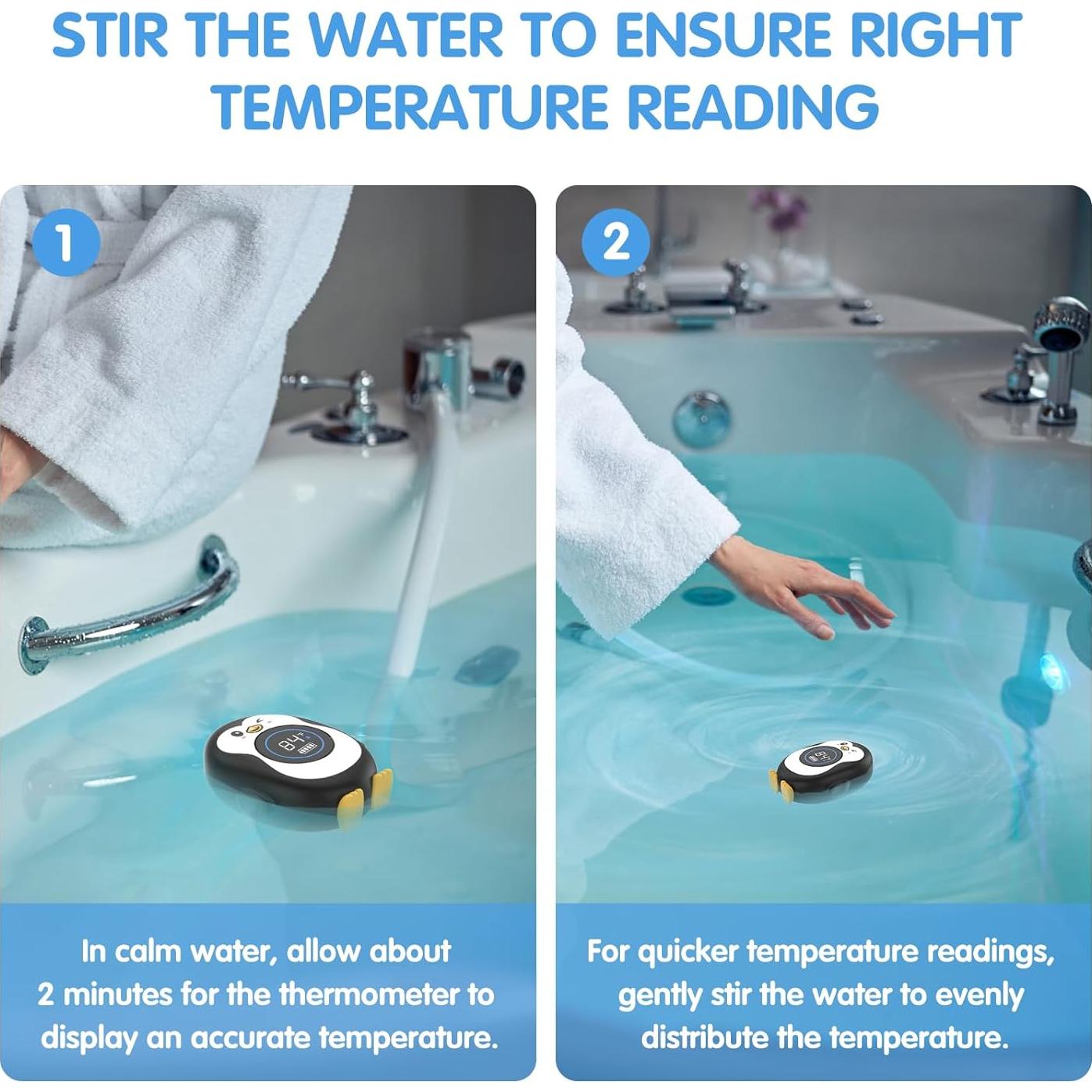 STIR THE WATER TO ENSURE RIGHT TEMPERATURE READING

1

84°

In calm water, allow about 2 minutes for the thermometer to display an accurate temperature.

2

84°

For quicker temperature readings, gently stir the water to evenly distribute the temperature.