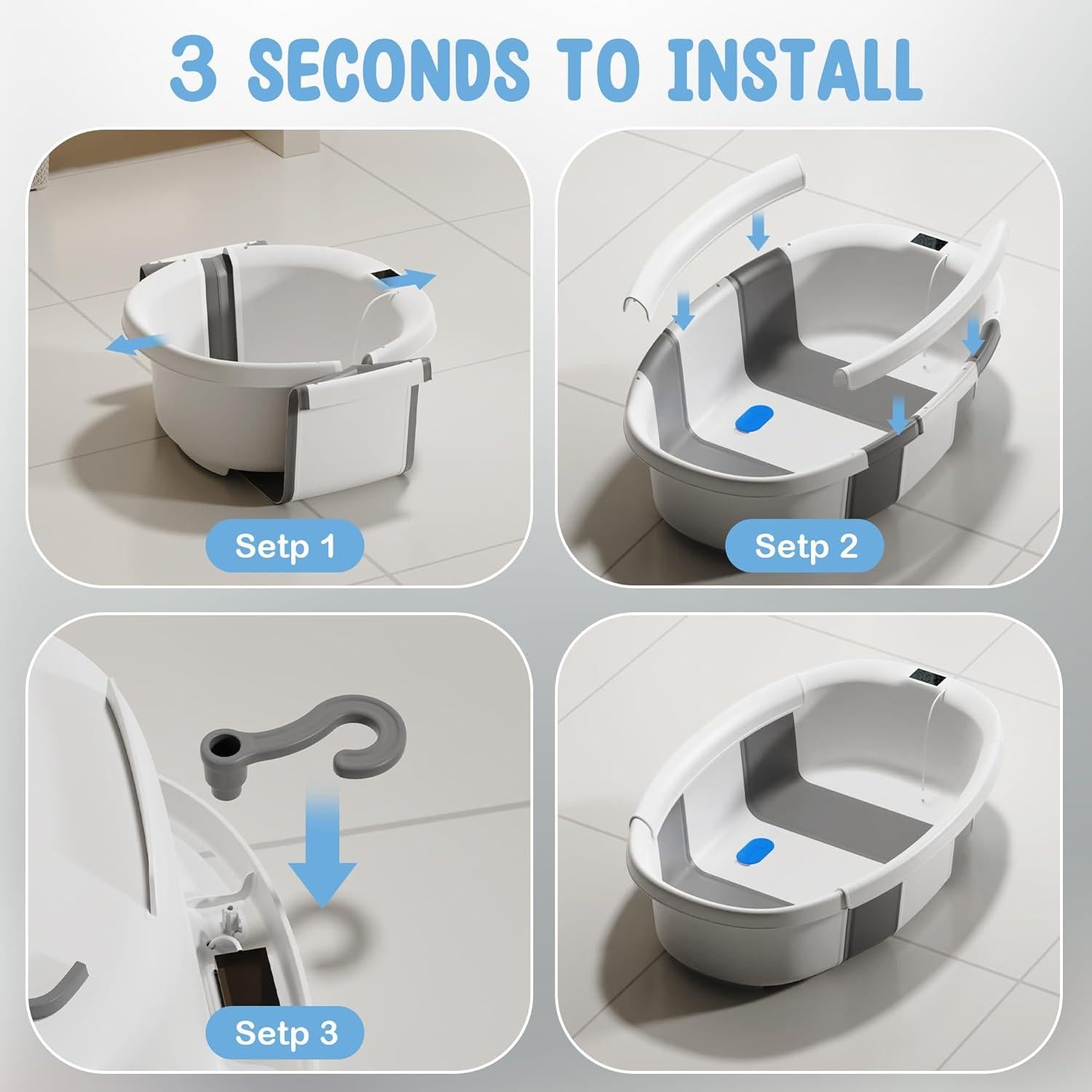 3 SECONDS TO INSTALL

Setp 1

Setp 2

Setp 3