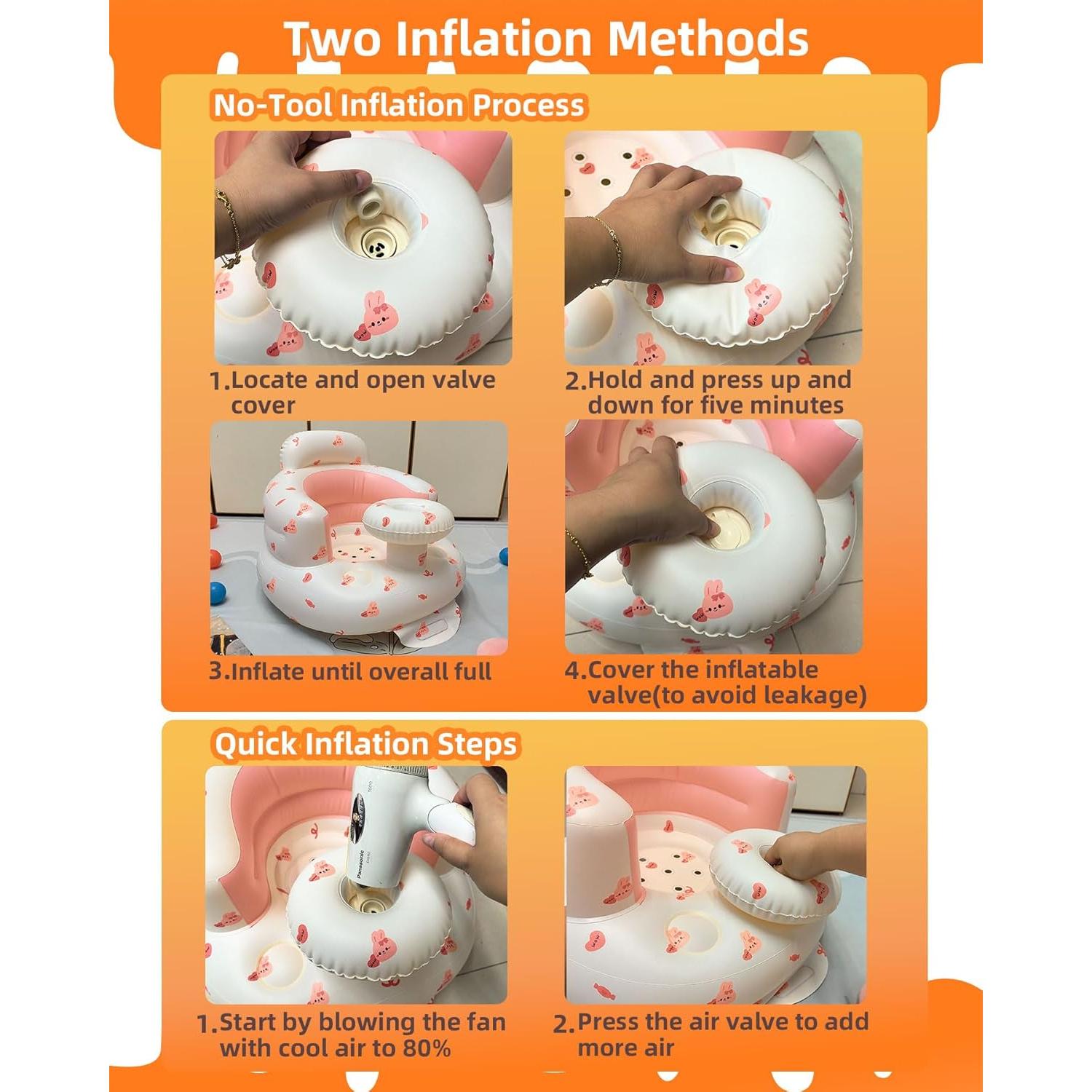 Two Inflation Methods

No-Tool Inflation Process

1.Locate and open valve cover

2.Hold and press up and down for five minutes

3.Inflate until overall full

4.Cover the inflatable valve(to avoid leakage)

Quick Inflation Steps

Panasonic

1.Start by blowing the fan with cool air to 80%

2.Press the air valve to add more air