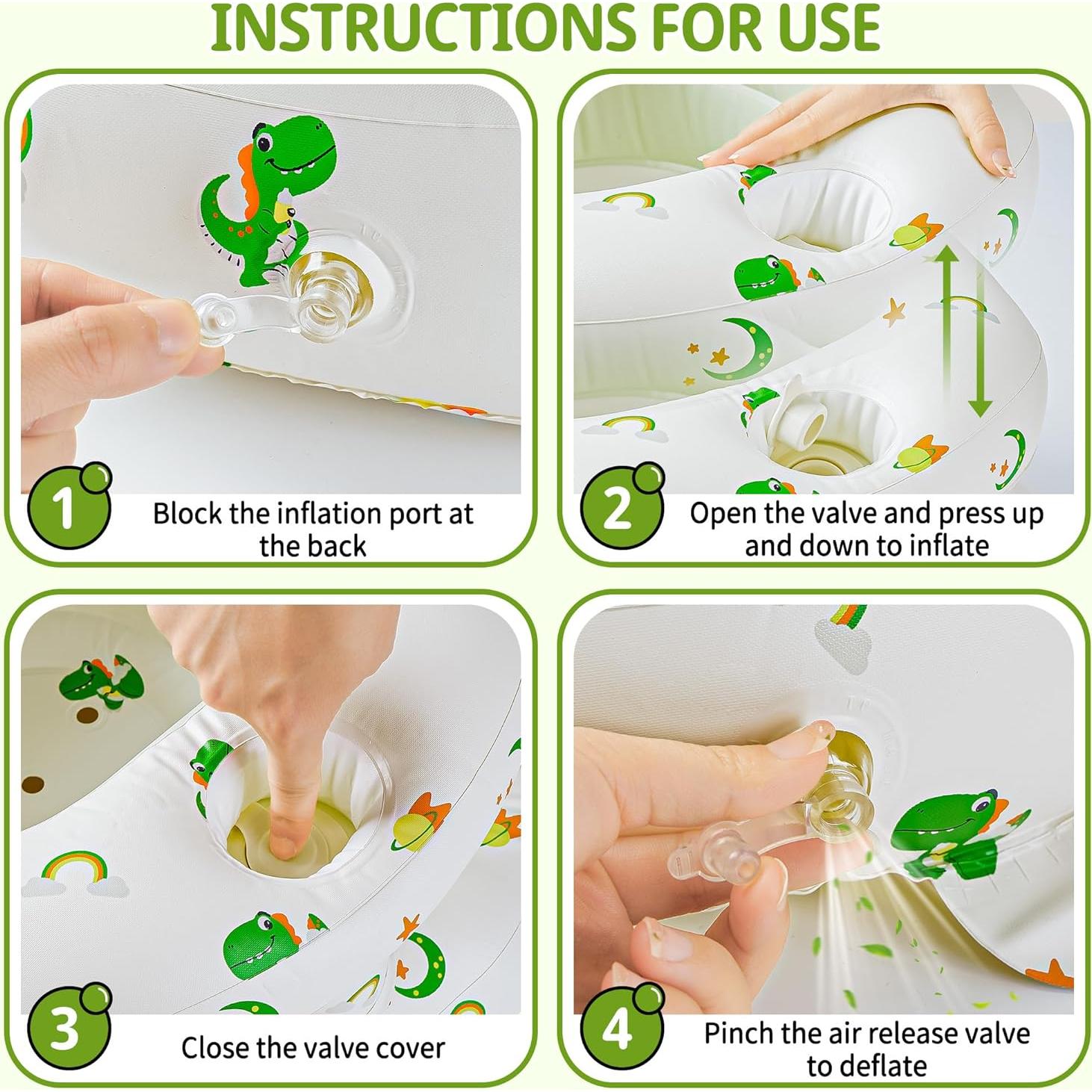 INSTRUCTIONS FOR USE

1
Block the inflation port at the back

2
Open the valve and press up and down to inflate

3
Close the valve cover

4
Pinch the air release valve to deflate