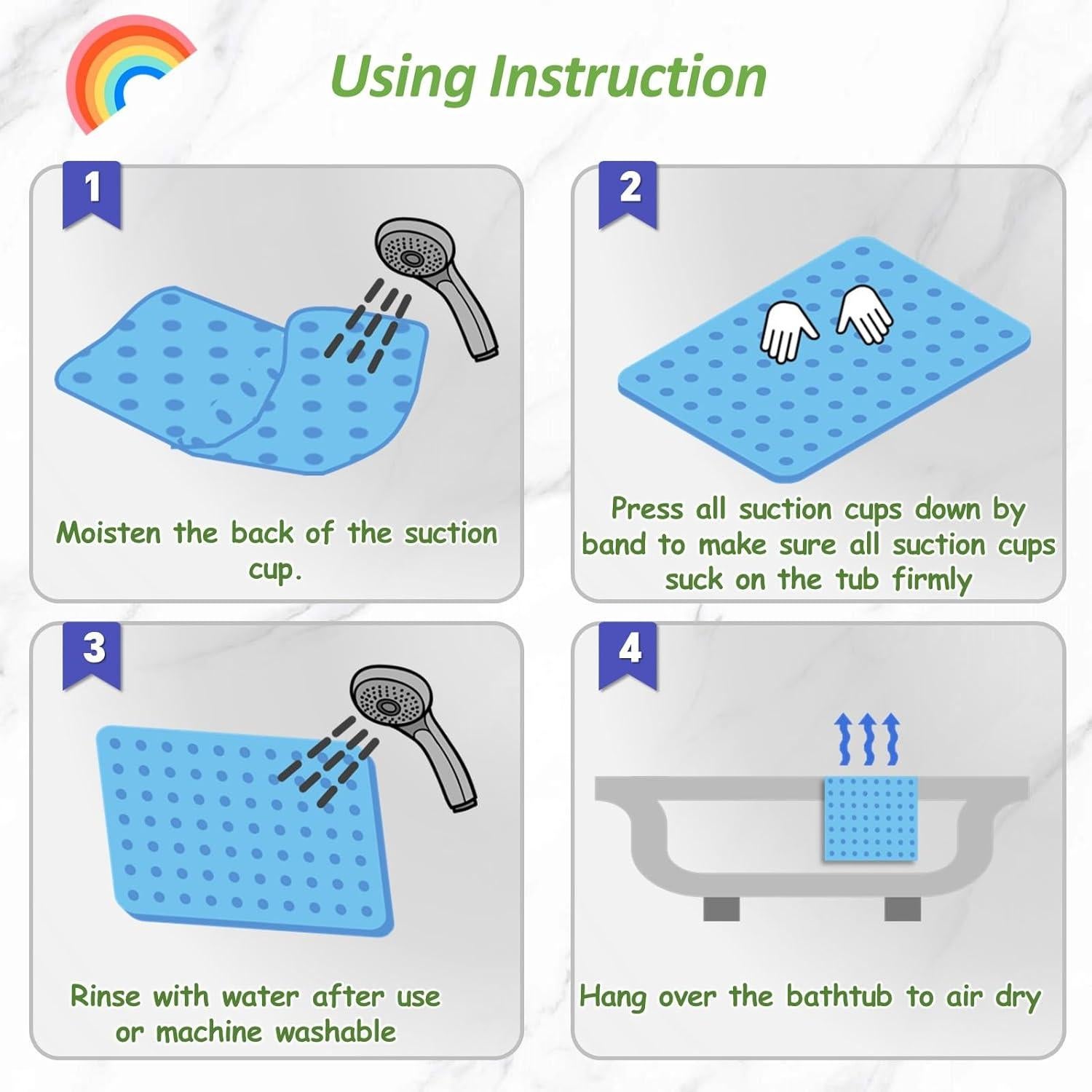 Using Instruction

1

Moisten the back of the suction cup.

2

Press all suction cups down by band to make sure all suction cups suck on the tub firmly

3

Rinse with water after use or machine washable

4

Hang over the bathtub to air dry