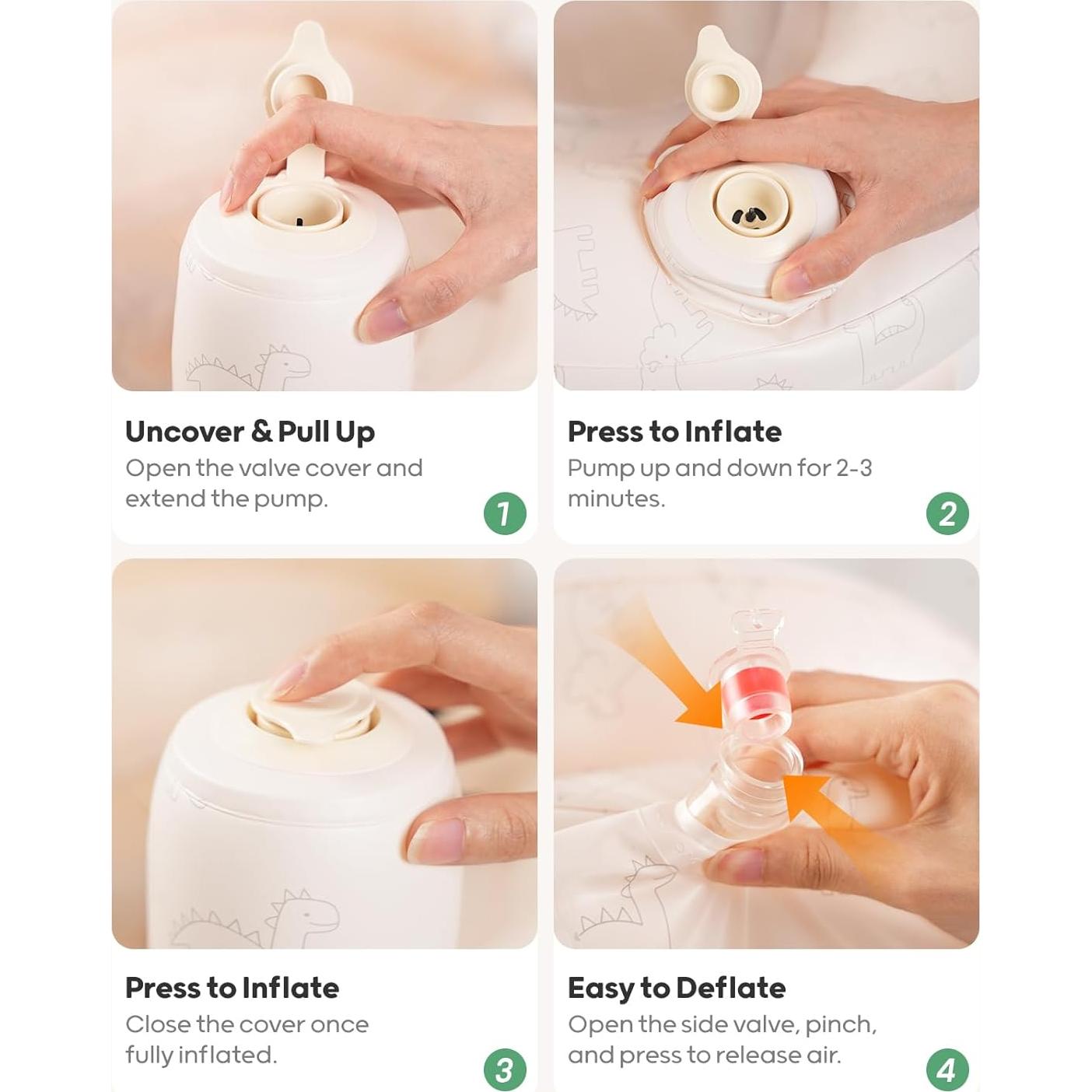 Uncover & Pull Up
Open the valve cover and extend the pump.
1

Press to Inflate
Pump up and down for 2-3 minutes.
2

Press to Inflate
Close the cover once fully inflated.
3

Easy to Deflate
Open the side valve, pinch, and press to release air.
4