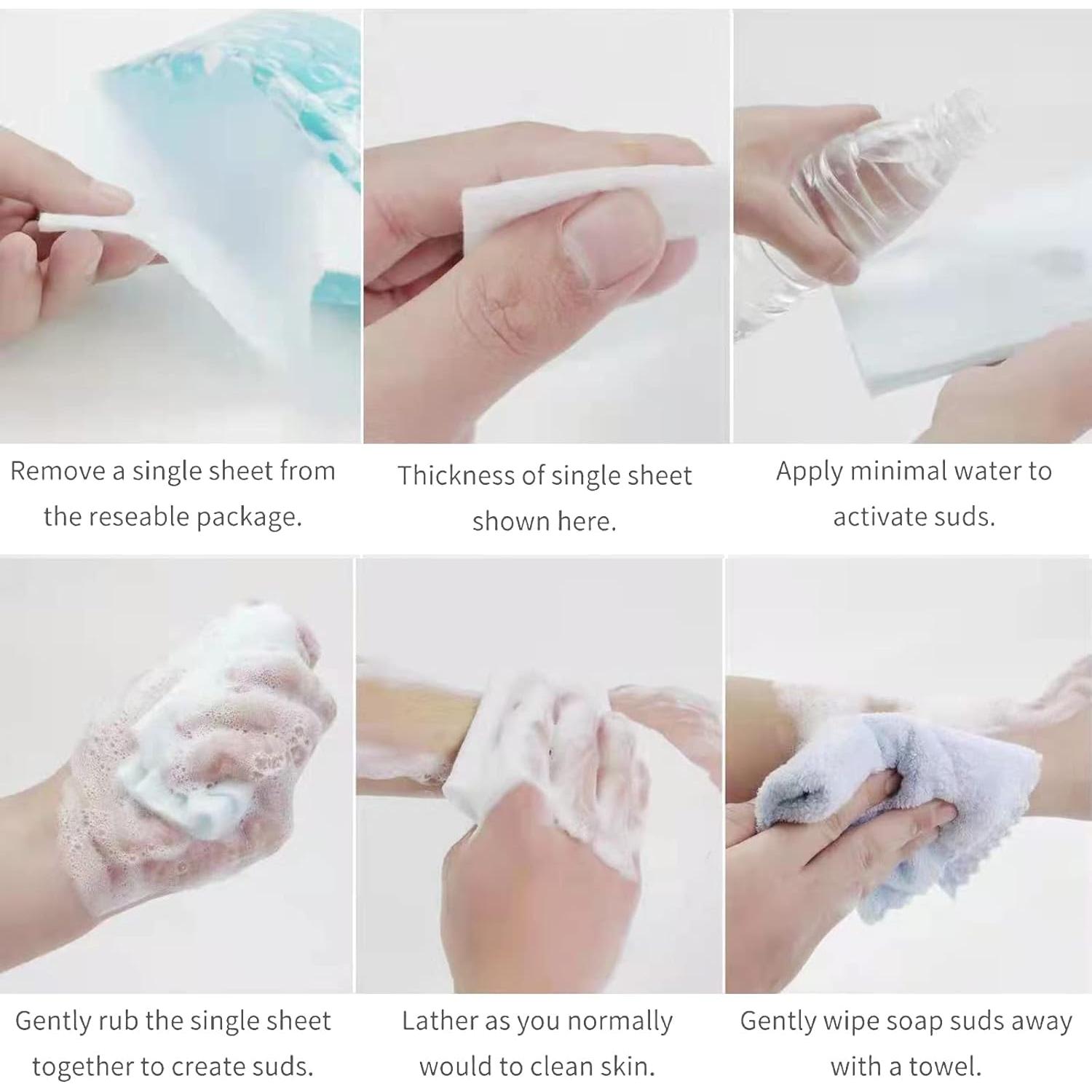 Remove a single sheet from the reseable package.

Thickness of single sheet shown here.

Apply minimal water to activate suds.

Gently rub the single sheet together to create suds.

Lather as you normally would to clean skin.

Gently wipe soap suds away with a towel.