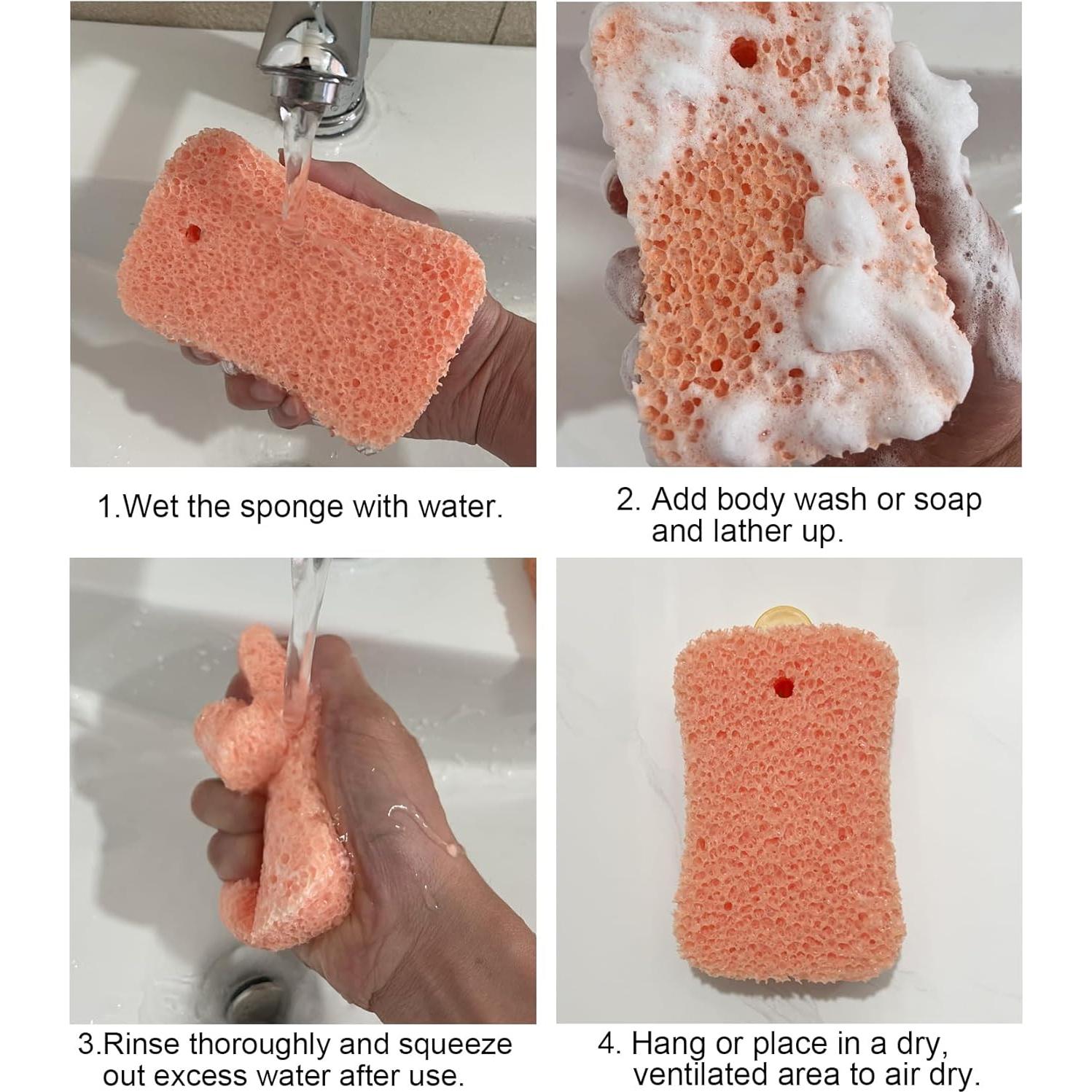 1.Wet the sponge with water.

2. Add body wash or soap and lather up.

3.Rinse thoroughly and squeeze out excess water after use.

4. Hang or place in a dry, ventilated area to air dry.