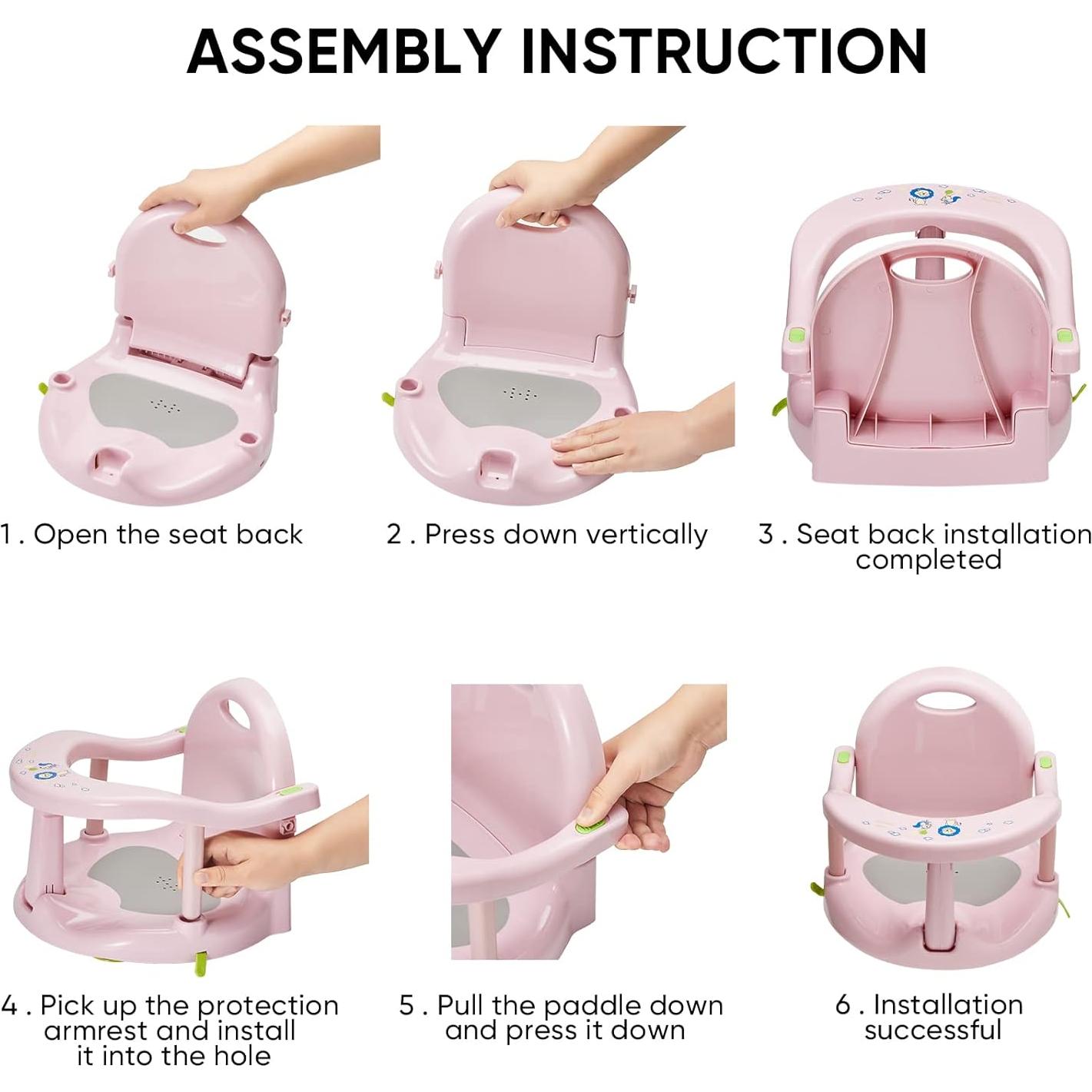 ASSEMBLY INSTRUCTION

1 . Open the seat back

2 . Press down vertically

3 . Seat back installation completed

4 . Pick up the protection armrest and install it into the hole

5 . Pull the paddle down and press it down

6 . Installation successful