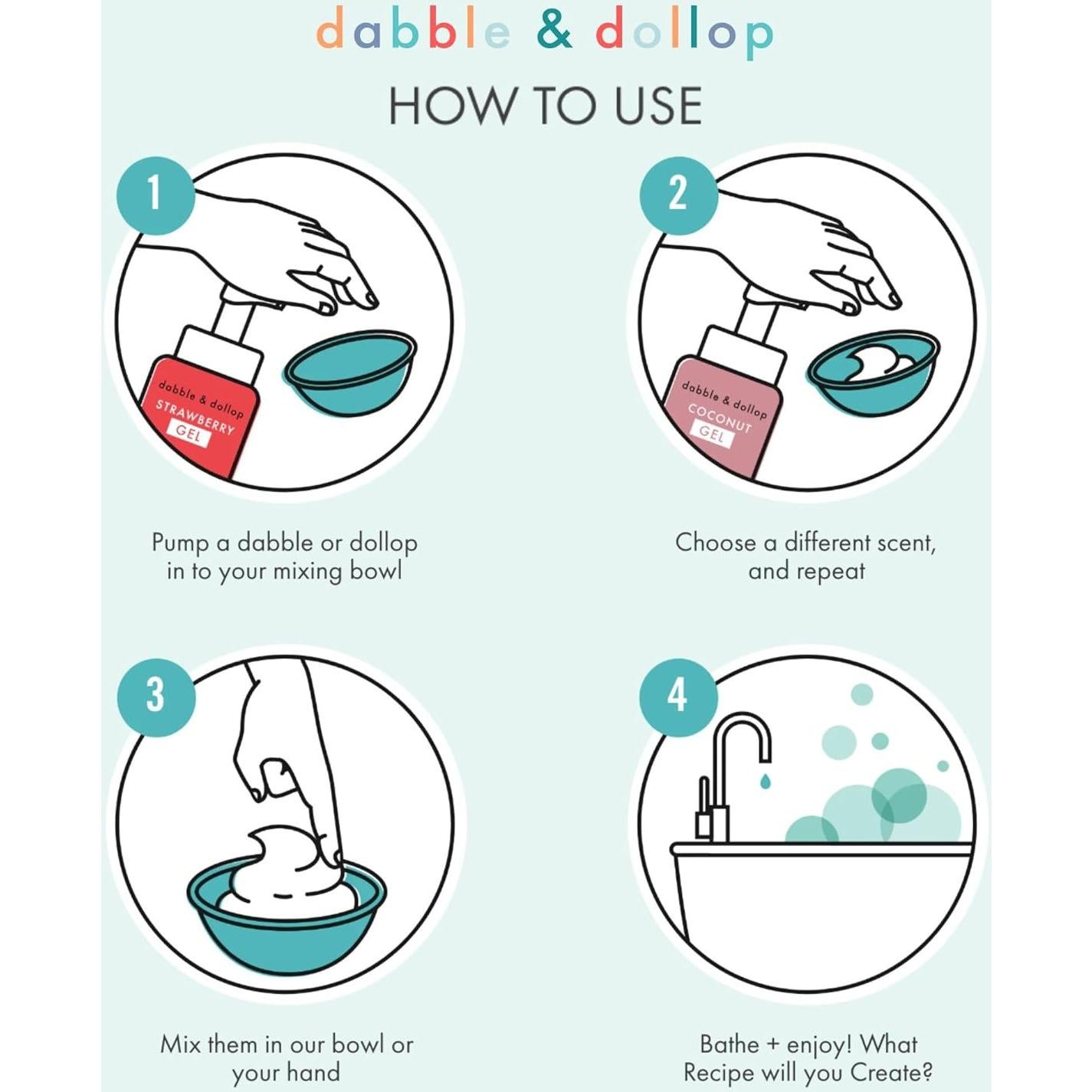 dabble & dollop

HOW TO USE

1

dabble & dollop
STRAWBERRY
GEL

Pump a dabble or dollop in to your mixing bowl

2

dabble & dollop
COCONUT
GEL

Choose a different scent, and repeat

3

Mix them in our bowl or your hand

4

Bathe + enjoy! What Recipe will you Create?