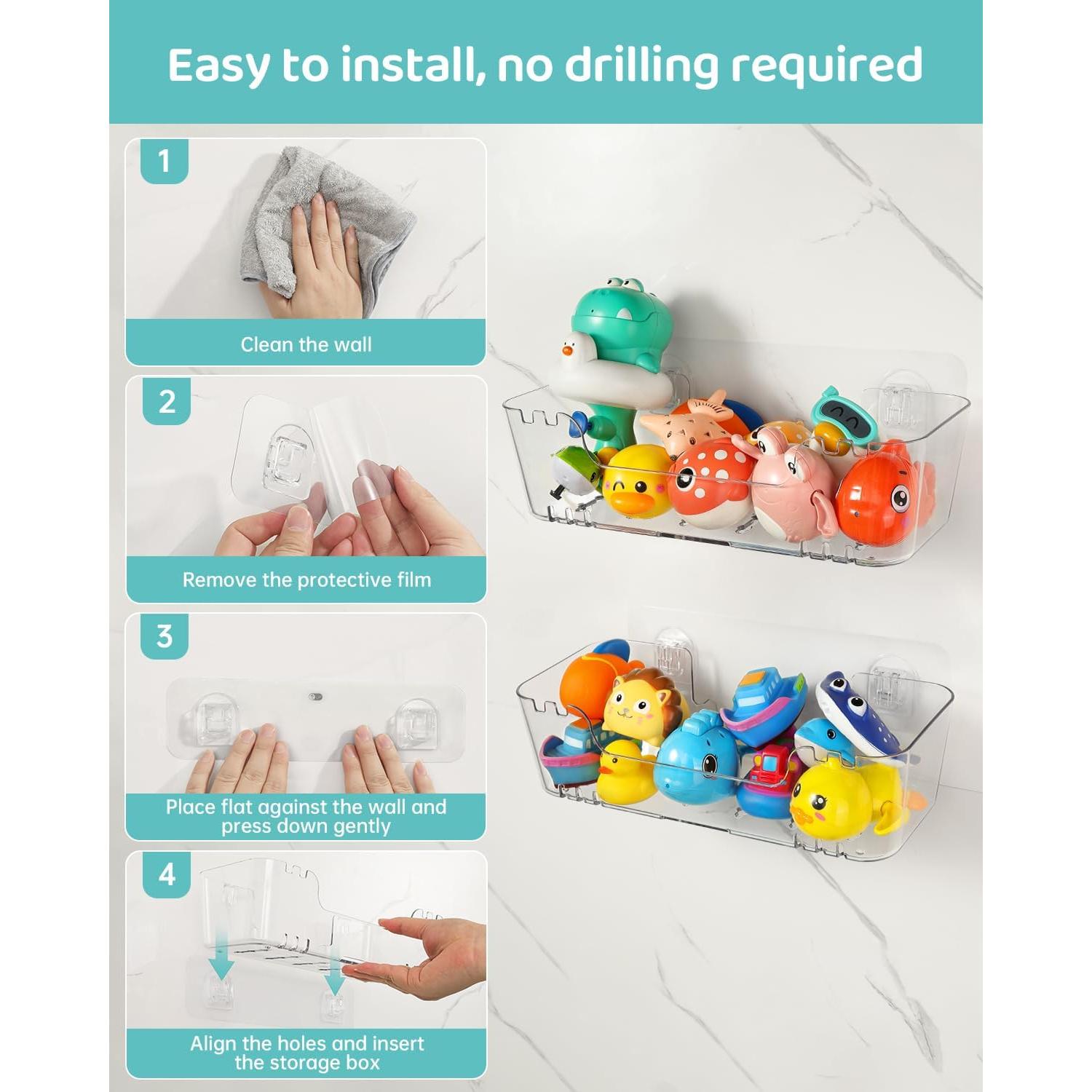 Easy to install, no drilling required

1
Clean the wall

2
Remove the protective film

3
Place flat against the wall and press down gently

4
Align the holes and insert the storage box