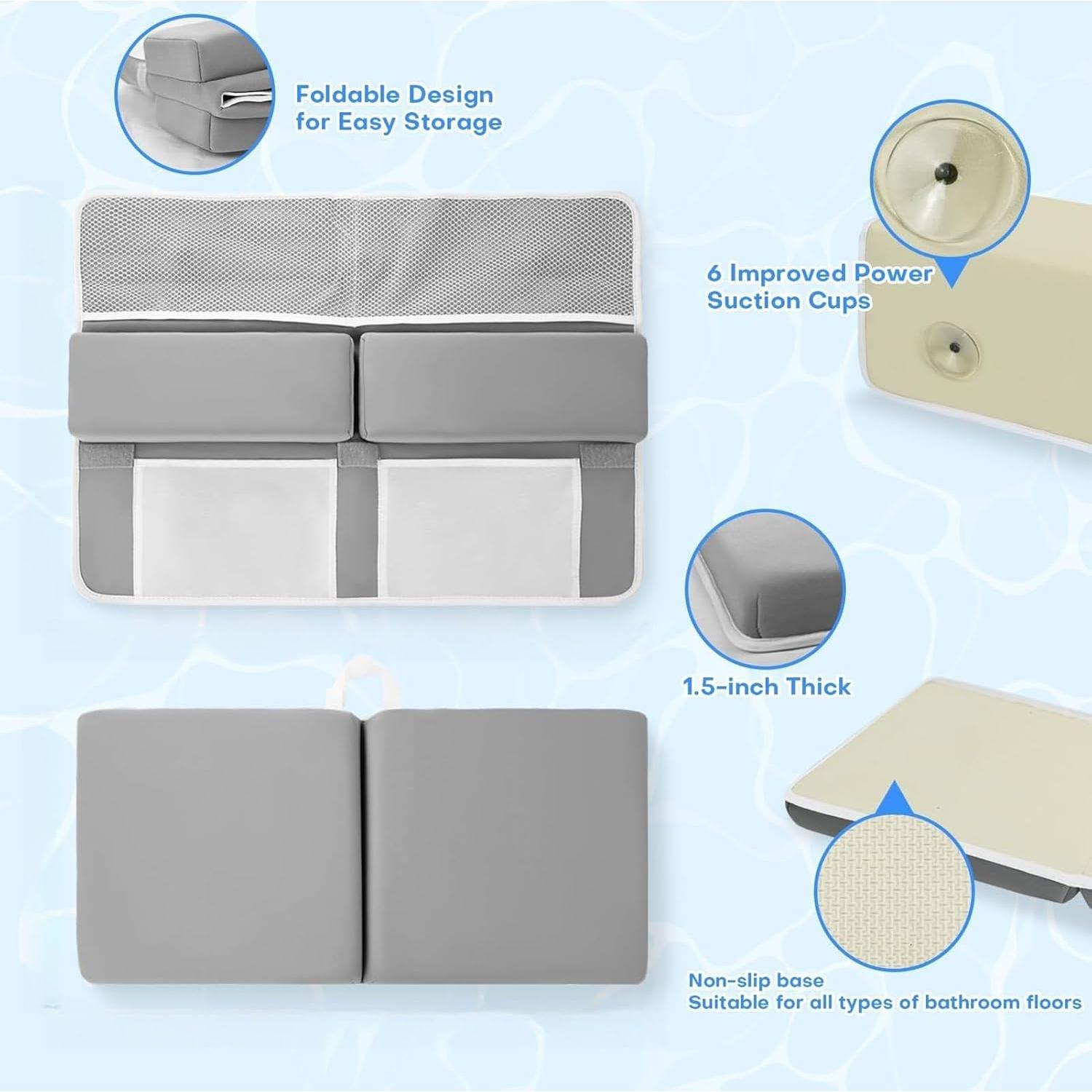 Foldable Design
for Easy Storage

6 Improved Power
Suction Cups

1.5-inch Thick

Non-slip base
Suitable for all types of bathroom floors