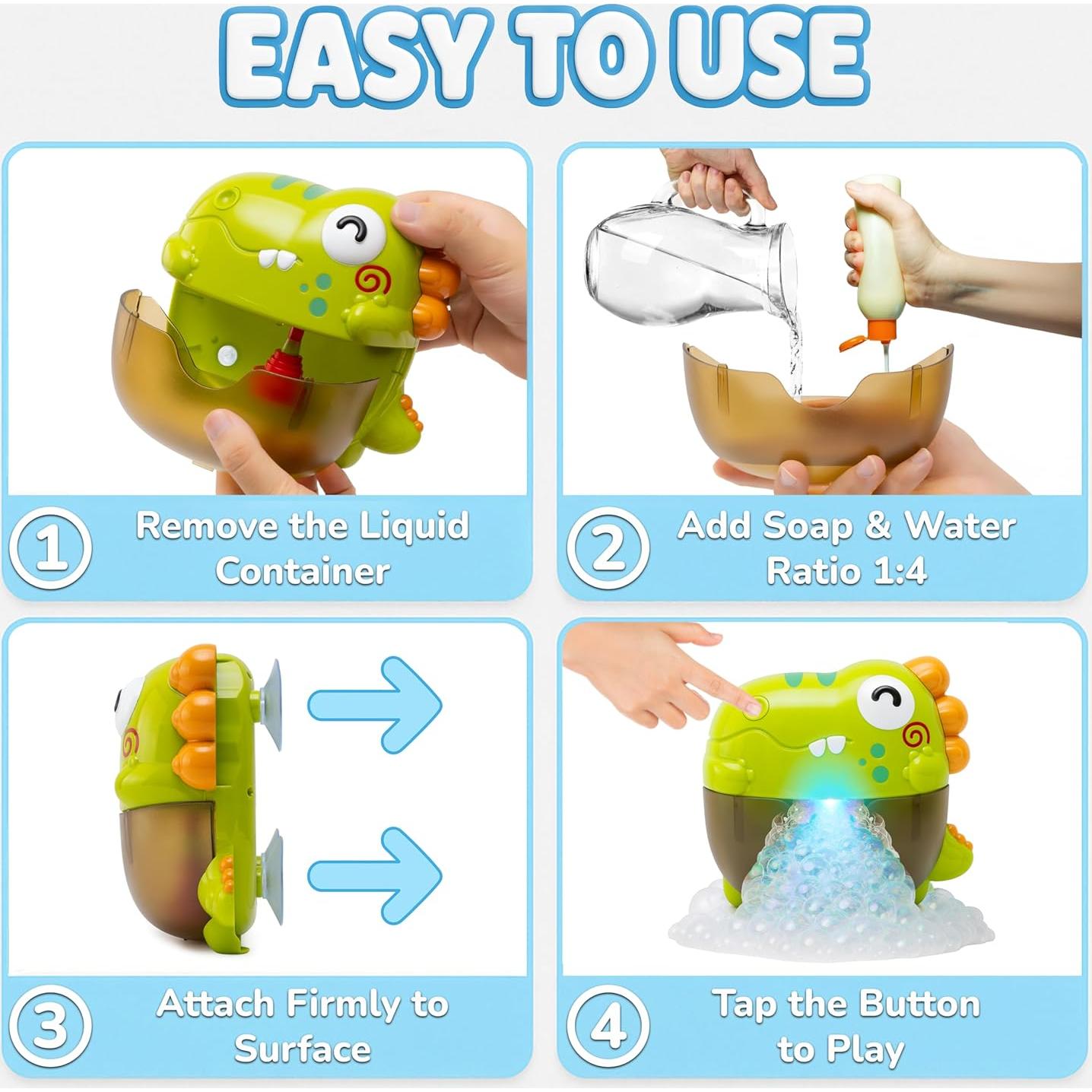 EASY TO USE

1 Remove the Liquid Container

2 Add Soap & Water Ratio 1:4

3 Attach Firmly to Surface

4 Tap the Button to Play