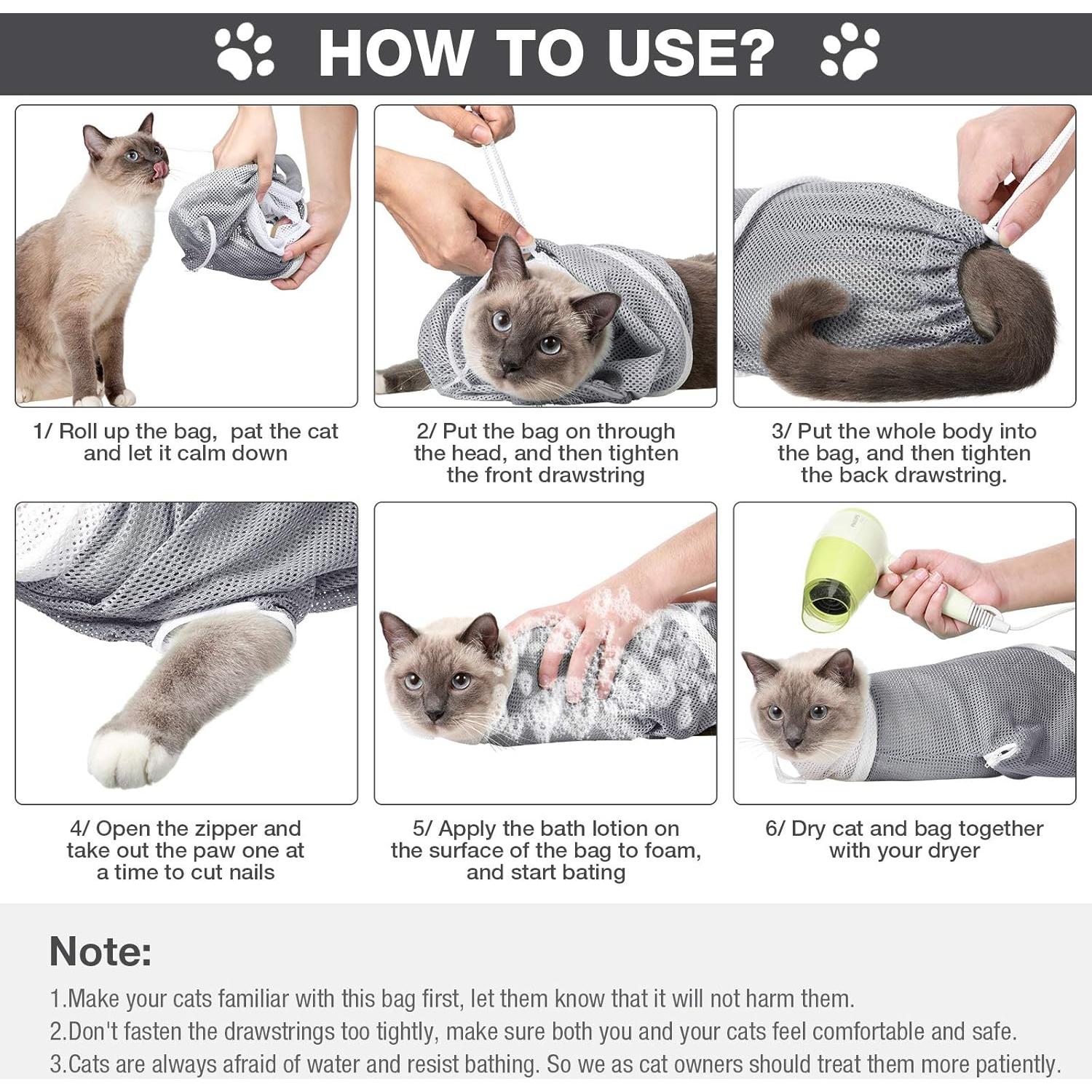 HOW TO USE?

1/ Roll up the bag, pat the cat and let it calm down

2/ Put the bag on through the head, and then tighten the front drawstring

3/ Put the whole body into the bag, and then tighten the back drawstring.

4/ Open the zipper and take out the paw one at a time to cut nails

5/ Apply the bath lotion on the surface of the bag to foam, and start bating

6/ Dry cat and bag together with your dryer

Note:

1.Make your cats familiar with this bag first, let them know that it will not harm them.

2.Don't fasten the drawstrings too tightly, make sure both you and your cats feel comfortable and safe.

3.Cats are always afraid of water and resist bathing. So we as cat owners should treat them more patiently.