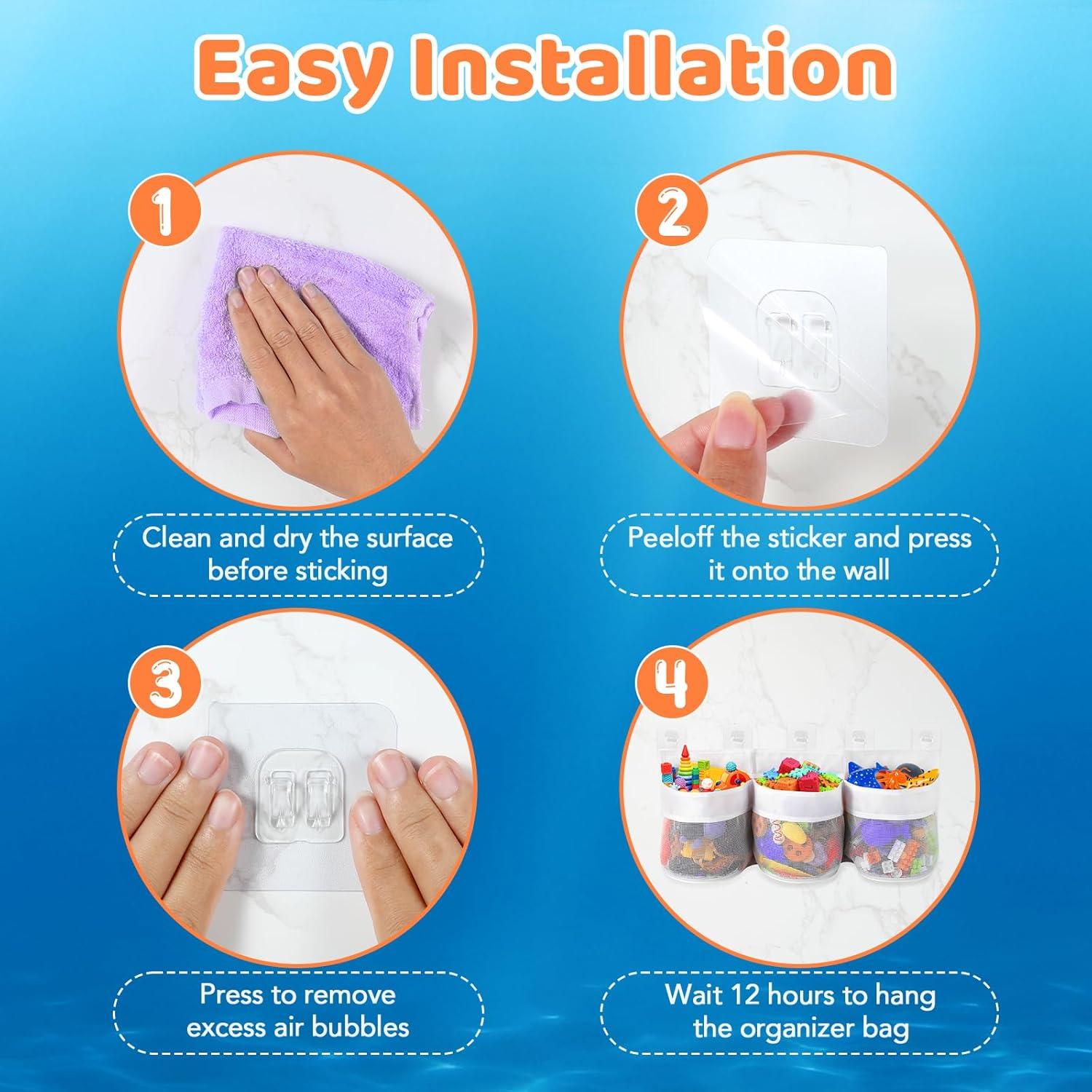 Easy Installation

1

Clean and dry the surface before sticking

2

Peeloff the sticker and press it onto the wall

3

Press to remove excess air bubbles

4

Wait 12 hours to hang the organizer bag