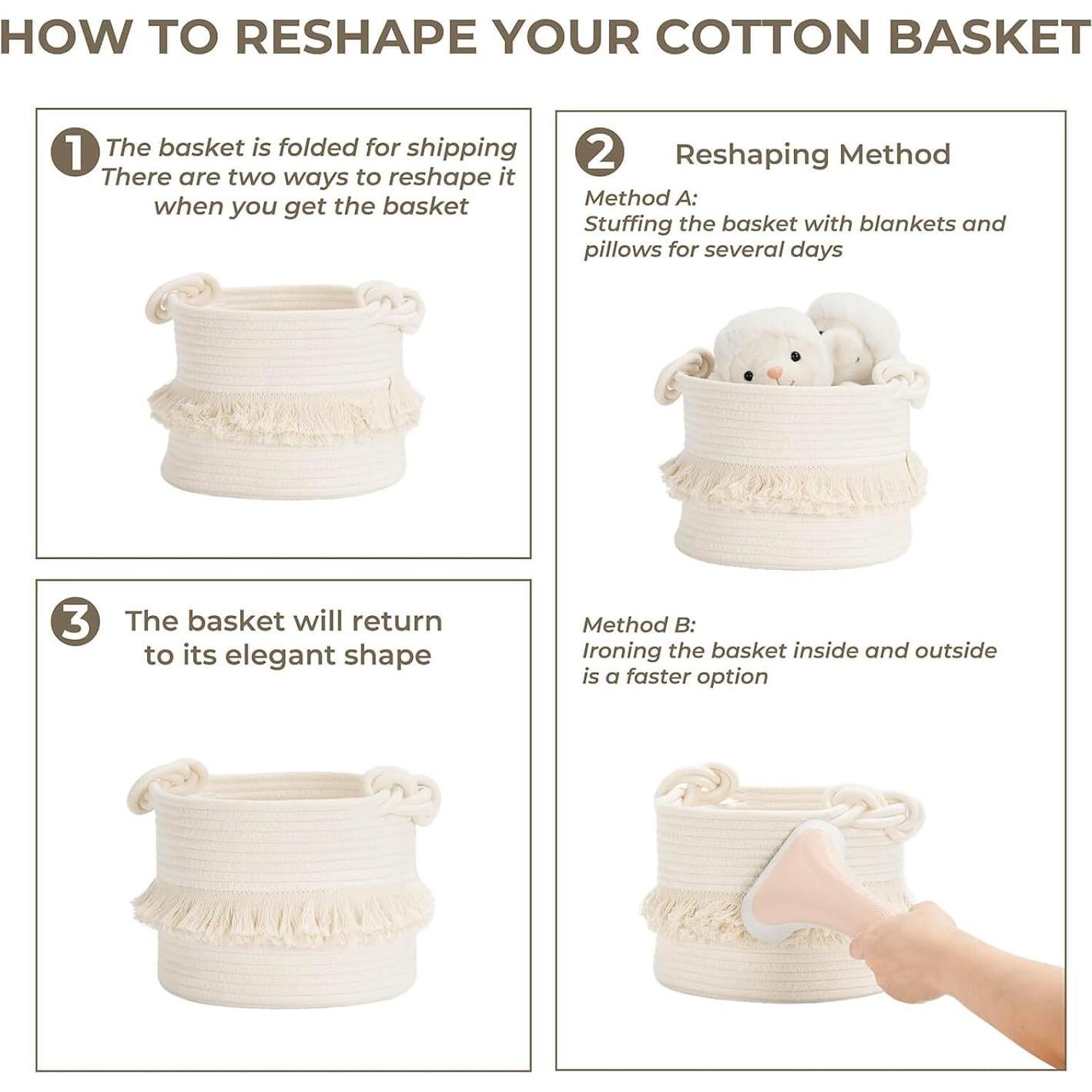 HOW TO RESHAPE YOUR COTTON BASKET

1 The basket is folded for shipping There are two ways to reshape it when you get the basket

2 Reshaping Method

Method A:
Stuffing the basket with blankets and pillows for several days

Method B:
Ironing the basket inside and outside is a faster option

3 The basket will return to its elegant shape