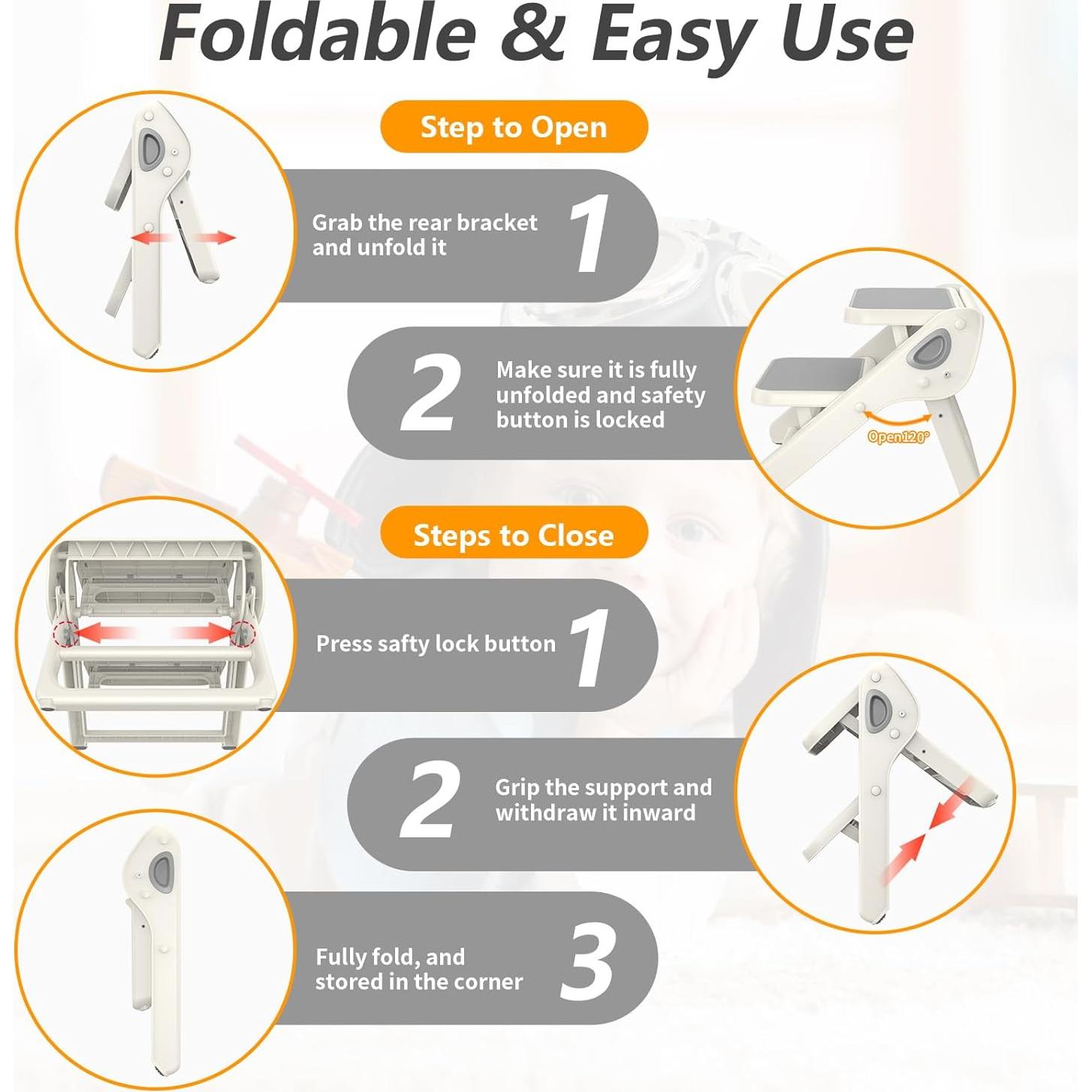 Foldable & Easy Use

Step to Open

Grab the rear bracket and unfold it 1

2 Make sure it is fully unfolded and safety button is locked

Open120°

Steps to Close

Press safty lock button 1

2 Grip the support and withdraw it inward

Fully fold, and stored in the corner 3