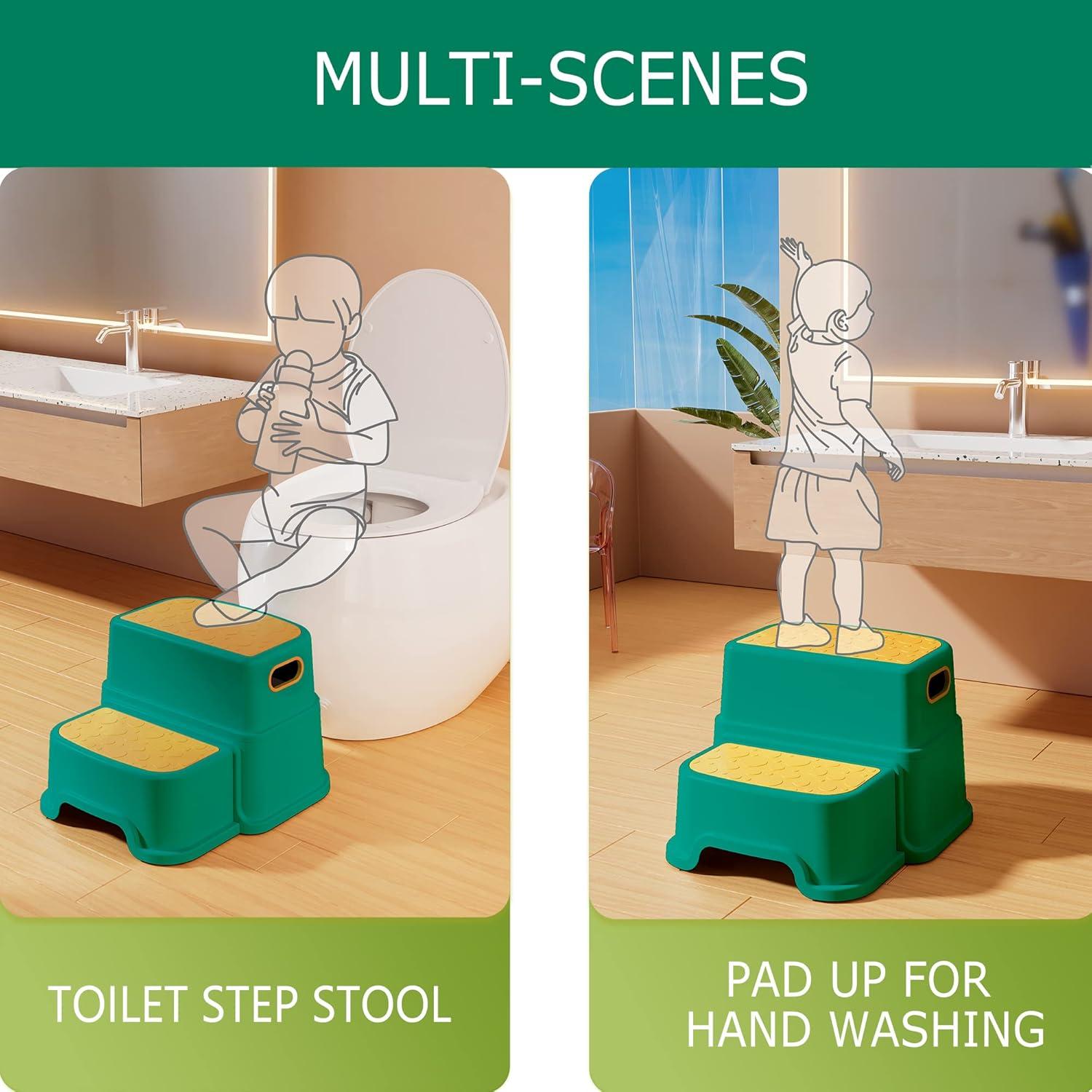 MULTI-SCENES

TOILET STEP STOOL

PAD UP FOR HAND WASHING