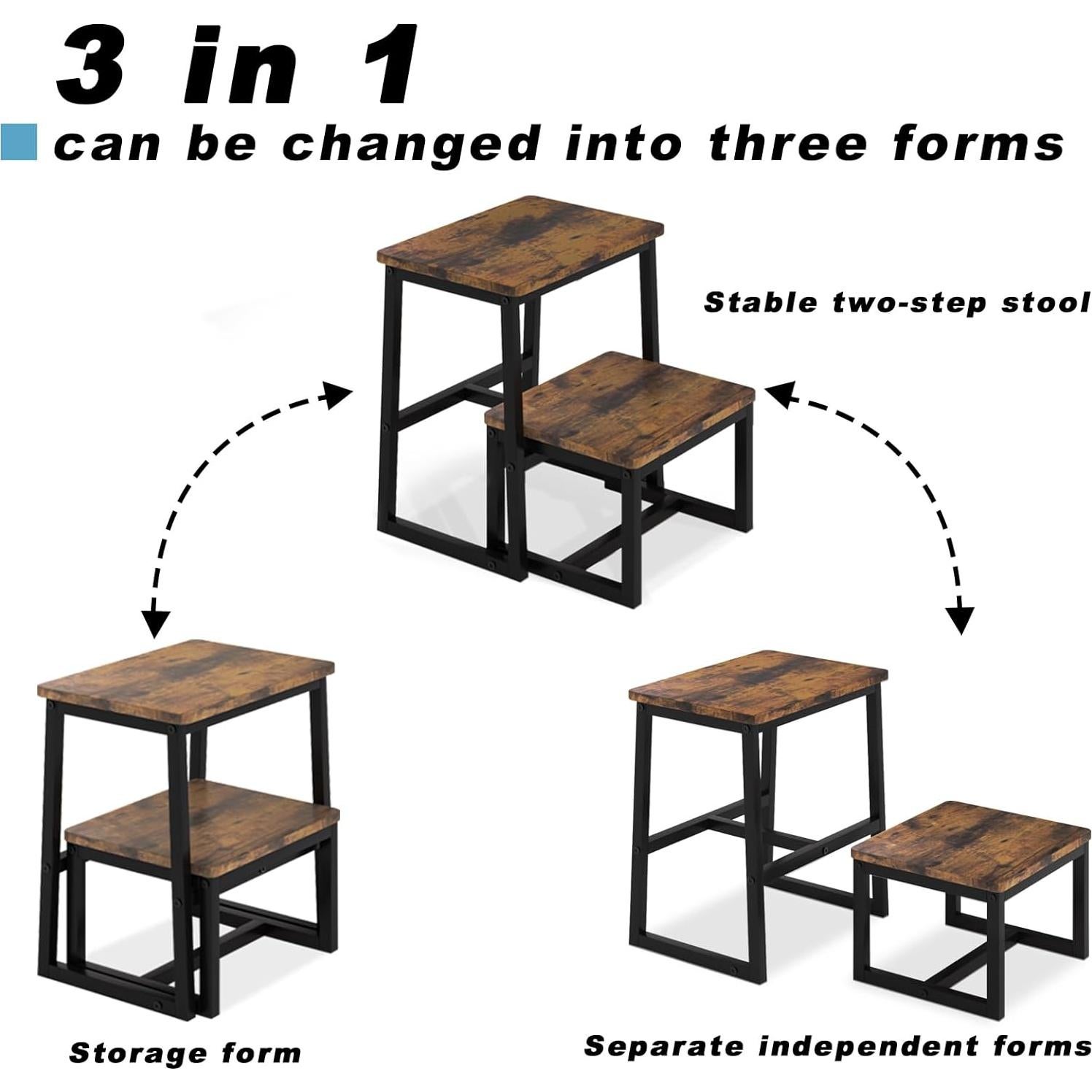 3 in 1

can be changed into three forms

Stable two-step stool

Storage form

Separate independent forms