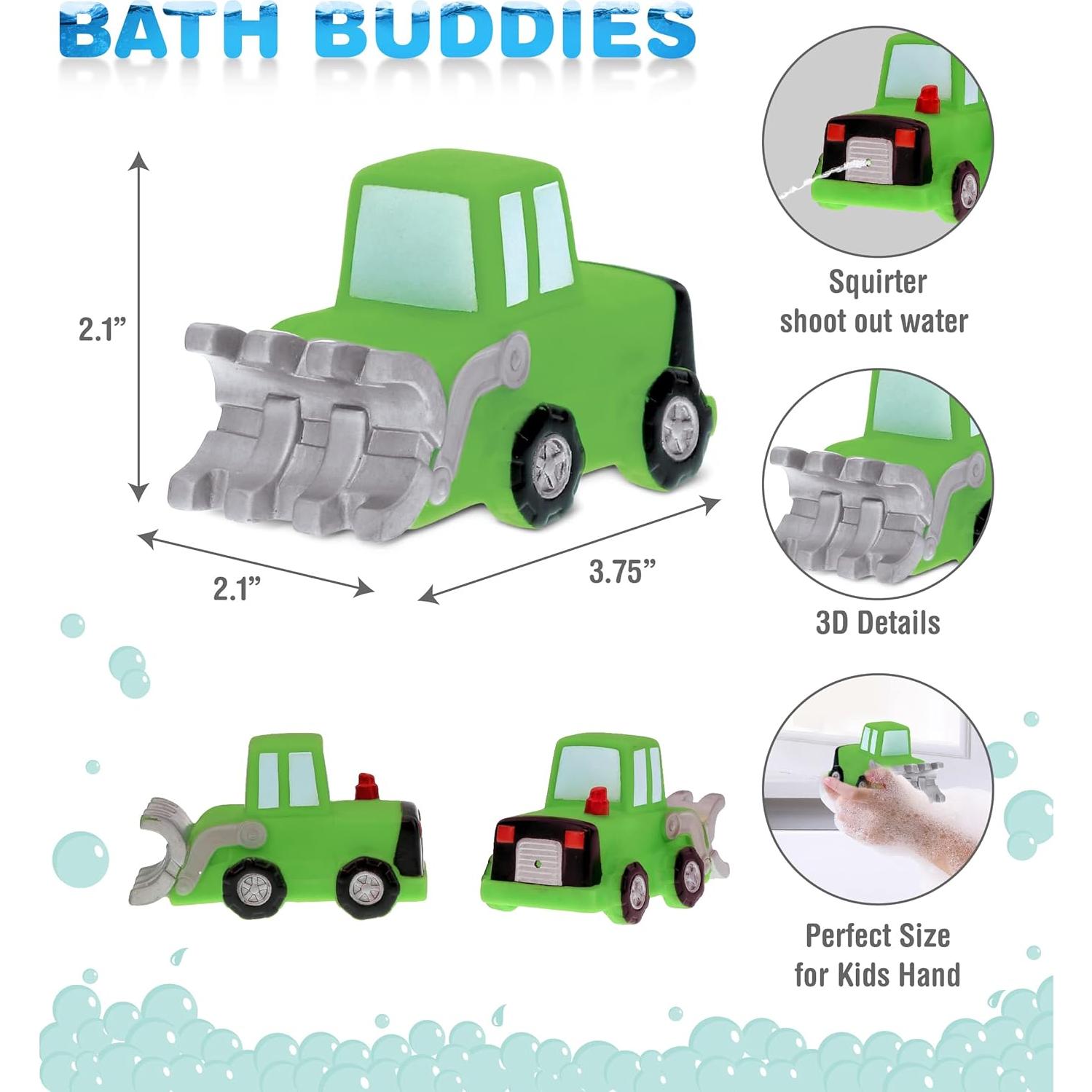 BATH BUDDIES

2.1”

2.1”

3.75”

Squirter shoot out water

3D Details

Perfect Size for Kids Hand