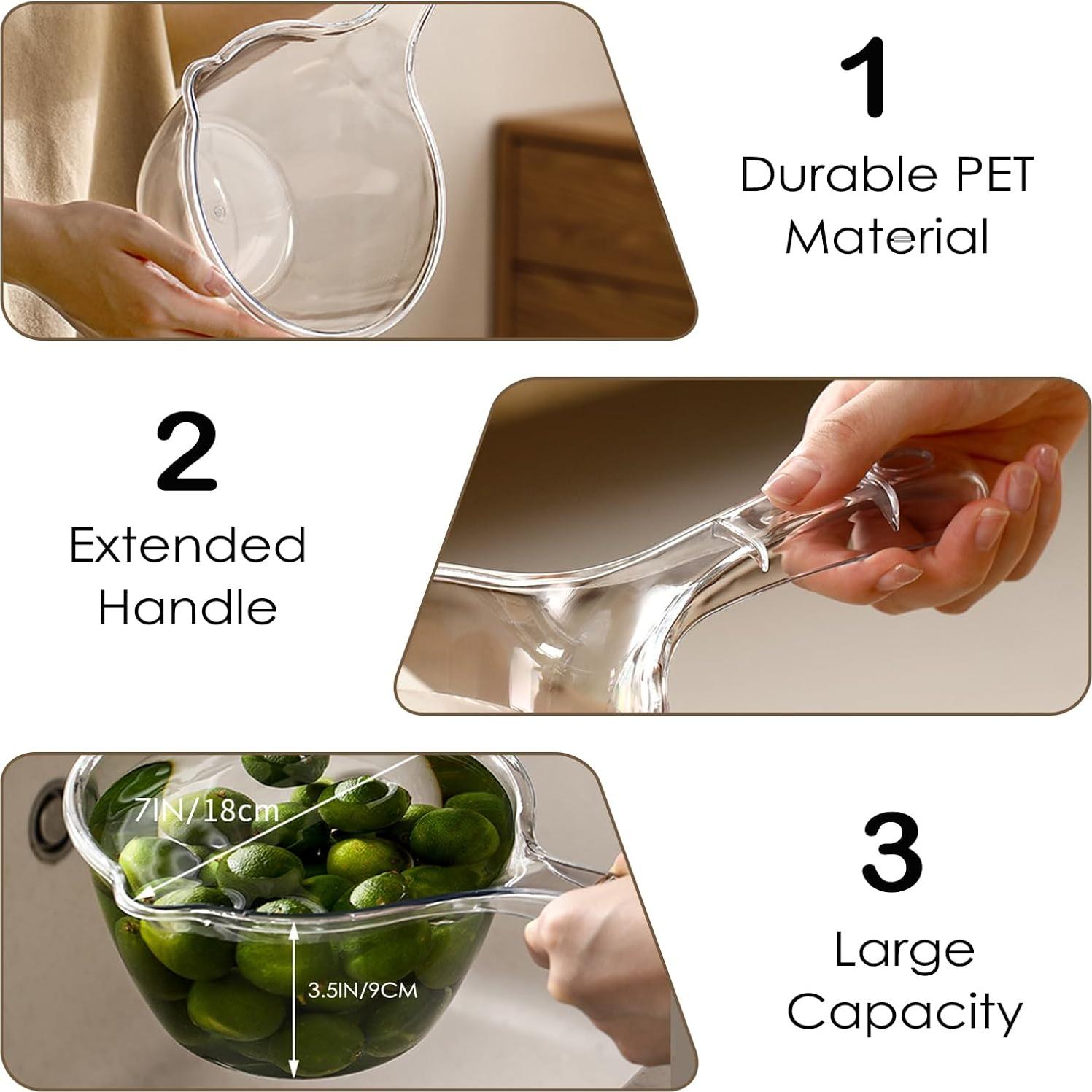 1

Durable PET Material

2

Extended Handle

7IN/18cm

3.5IN/9CM

3

Large Capacity