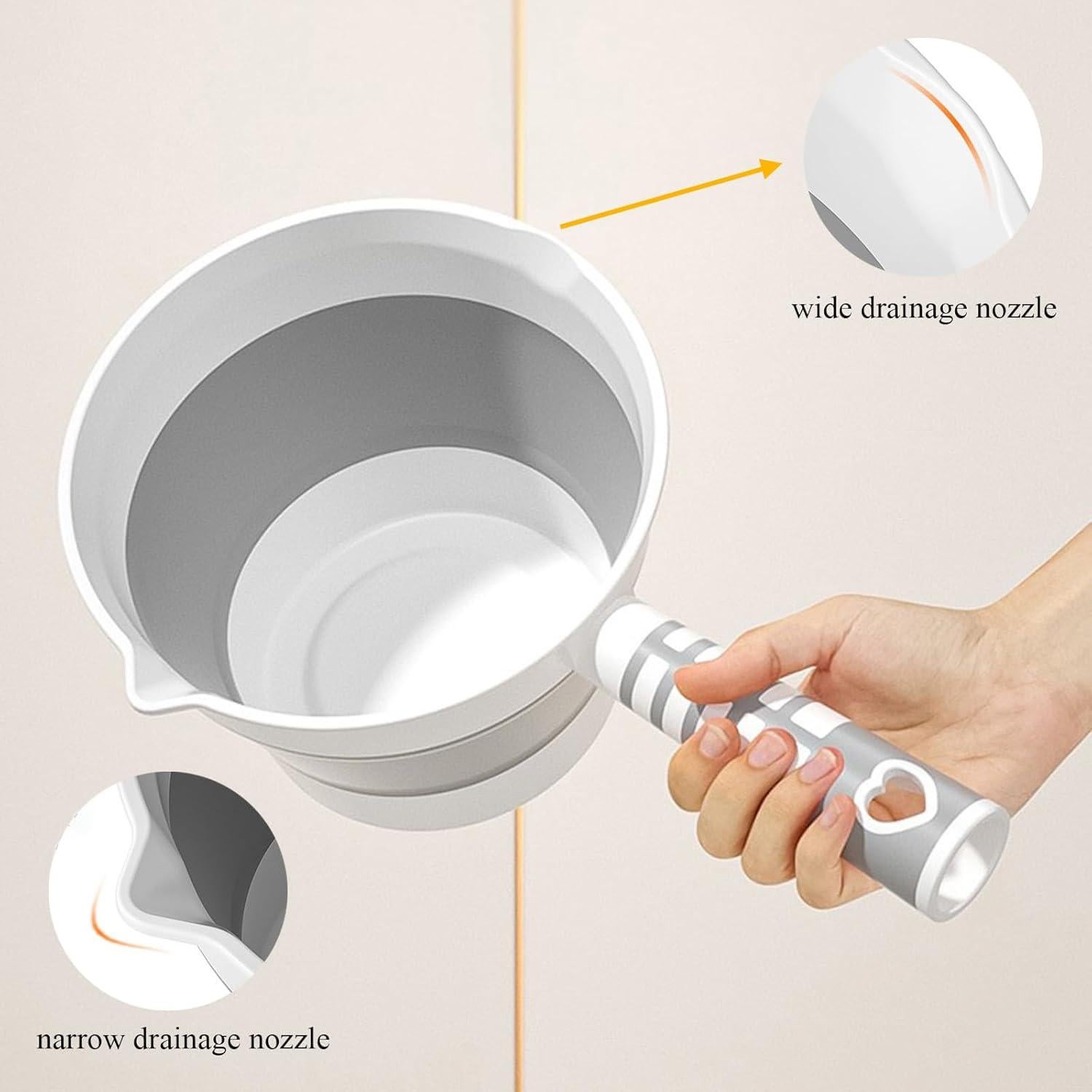 wide drainage nozzle

narrow drainage nozzle