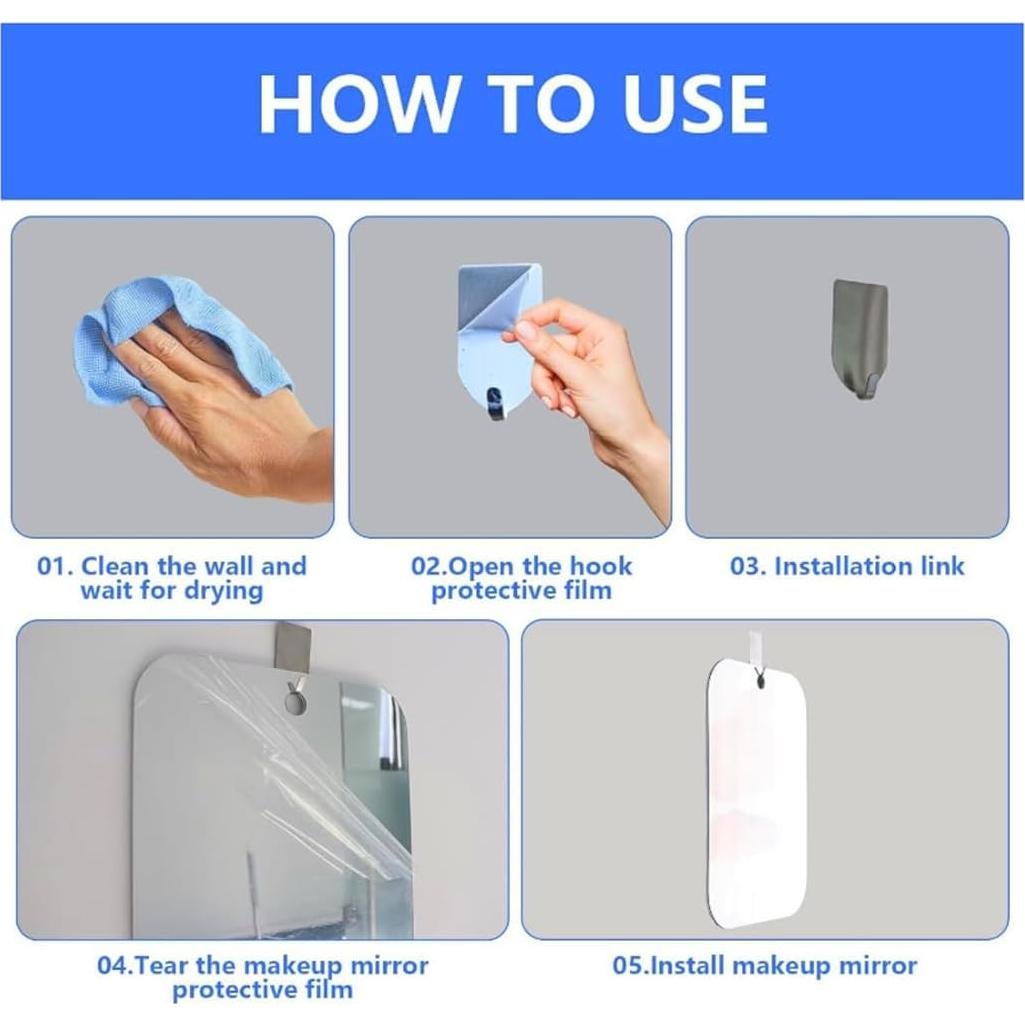 HOW TO USE

01. Clean the wall and wait for drying

02.Open the hook protective film

03. Installation link

04.Tear the makeup mirror protective film

05.Install makeup mirror