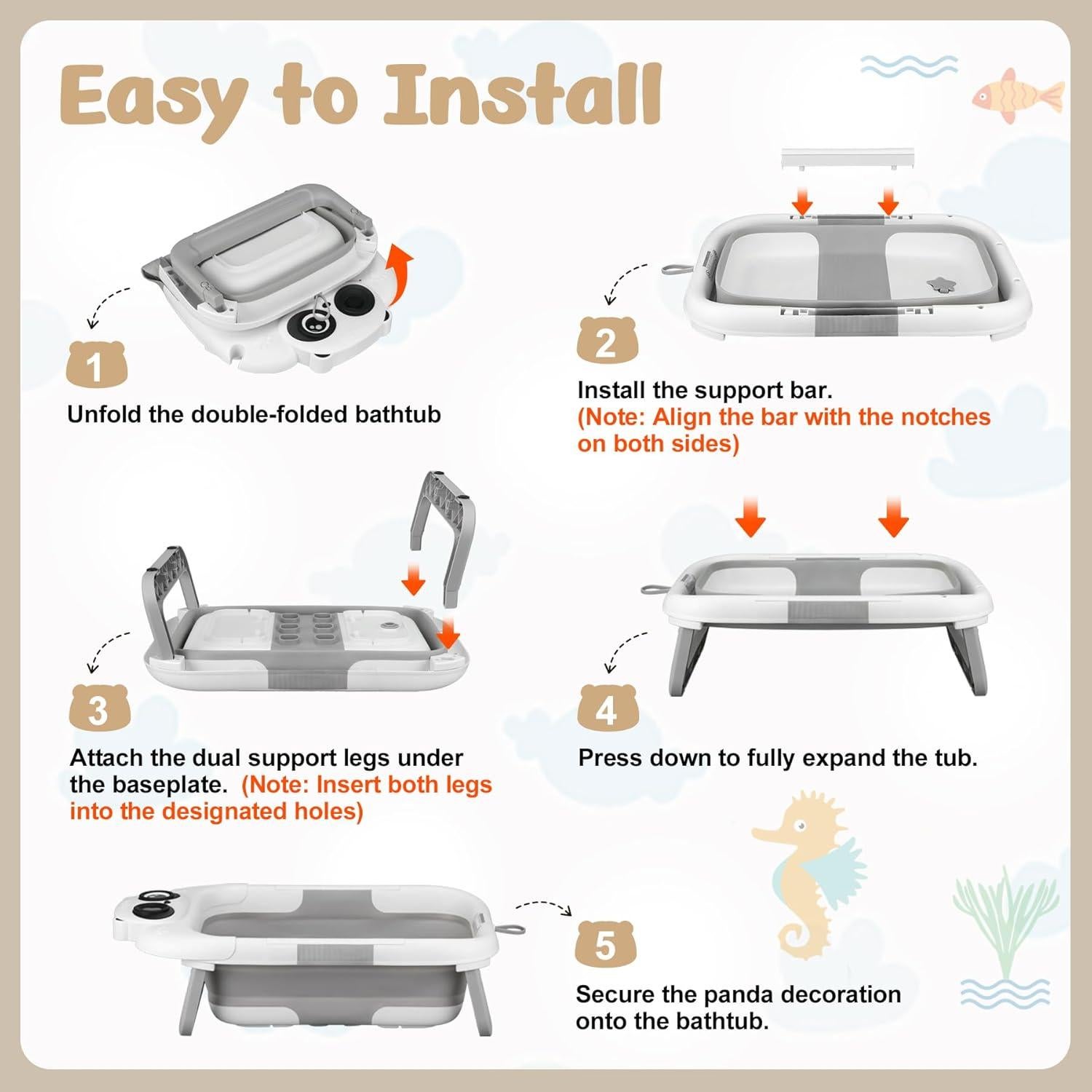 Easy to Install

1

Unfold the double-folded bathtub

2

Install the support bar.
(Note: Align the bar with the notches on both sides)

3

Attach the dual support legs under the baseplate. (Note: Insert both legs into the designated holes)

4

Press down to fully expand the tub.

5

Secure the panda decoration onto the bathtub.