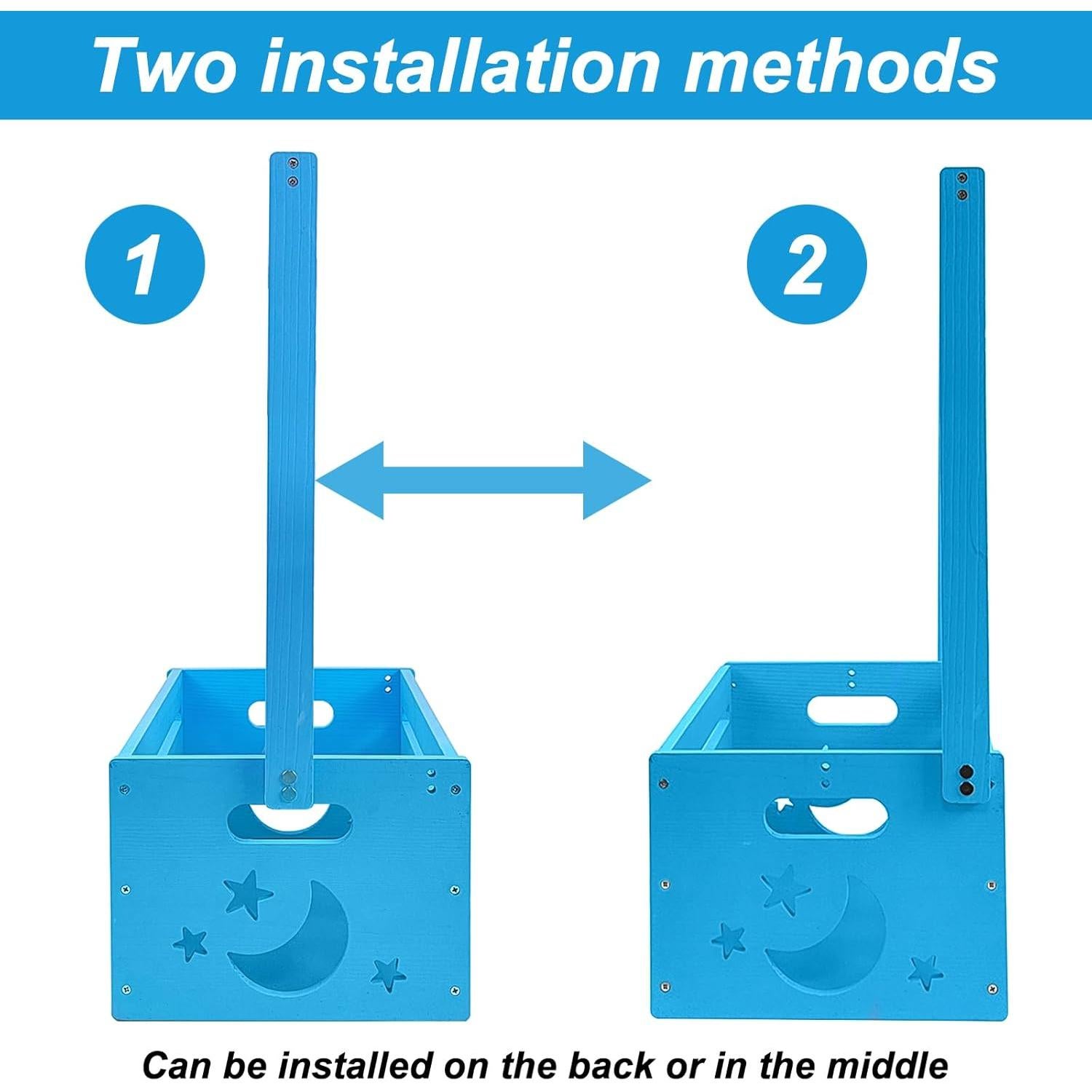 Two installation methods

1

2

Can be installed on the back or in the middle