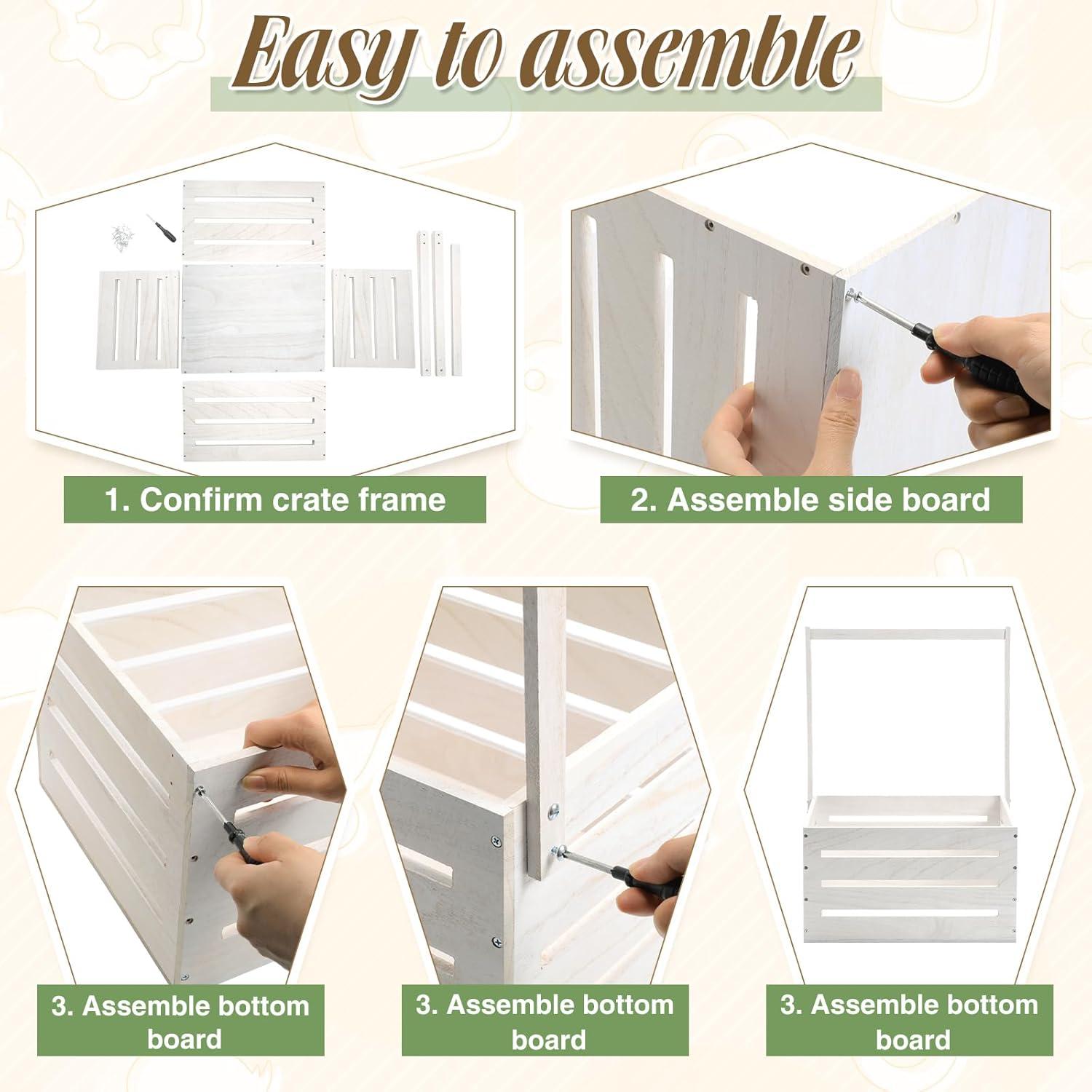 Easy to assemble

1. Confirm crate frame

2. Assemble side board

3. Assemble bottom board

3. Assemble bottom board

3. Assemble bottom board