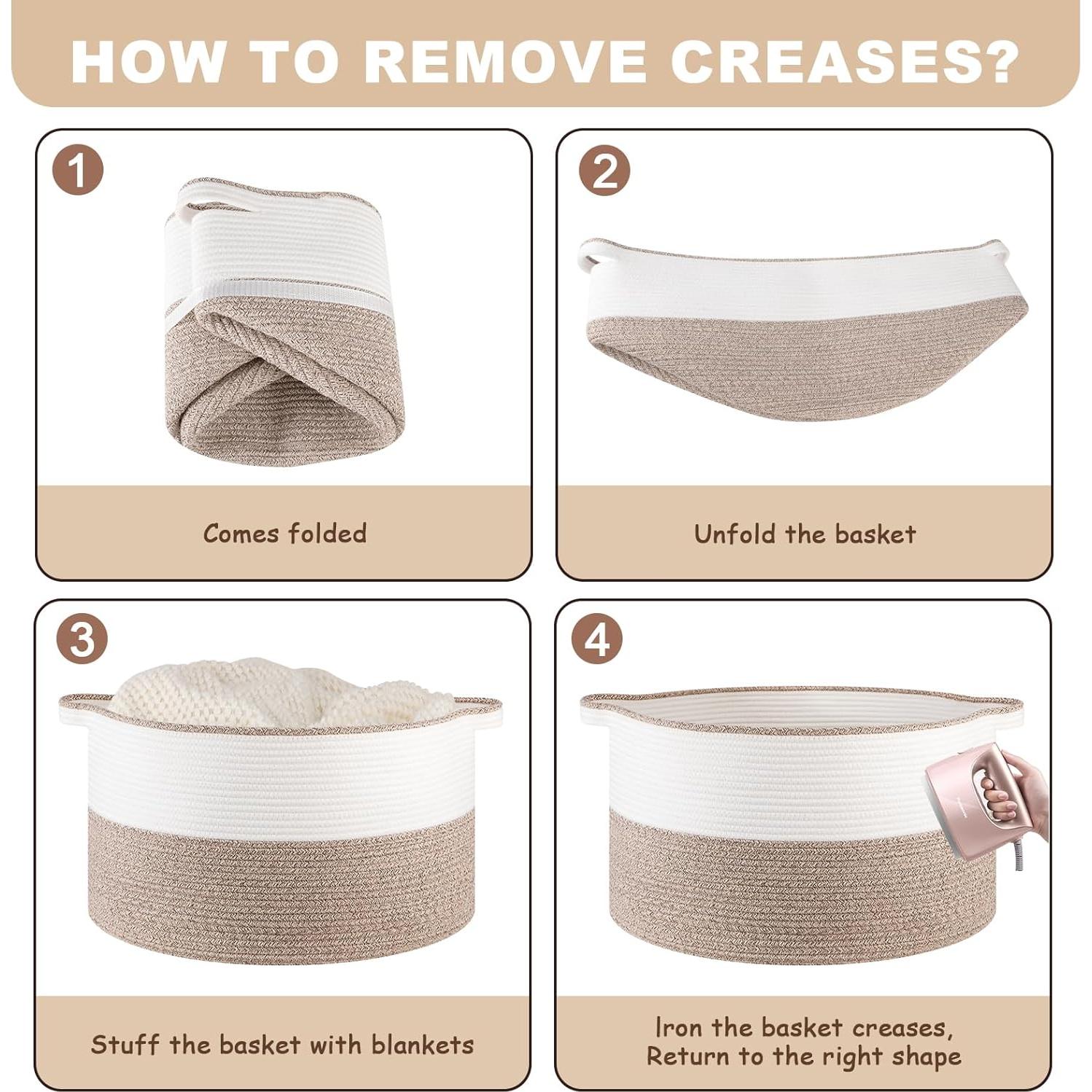 HOW TO REMOVE CREASES?

1

Comes folded

2

Unfold the basket

3

Stuff the basket with blankets

4

Iron the basket creases, Return to the right shape