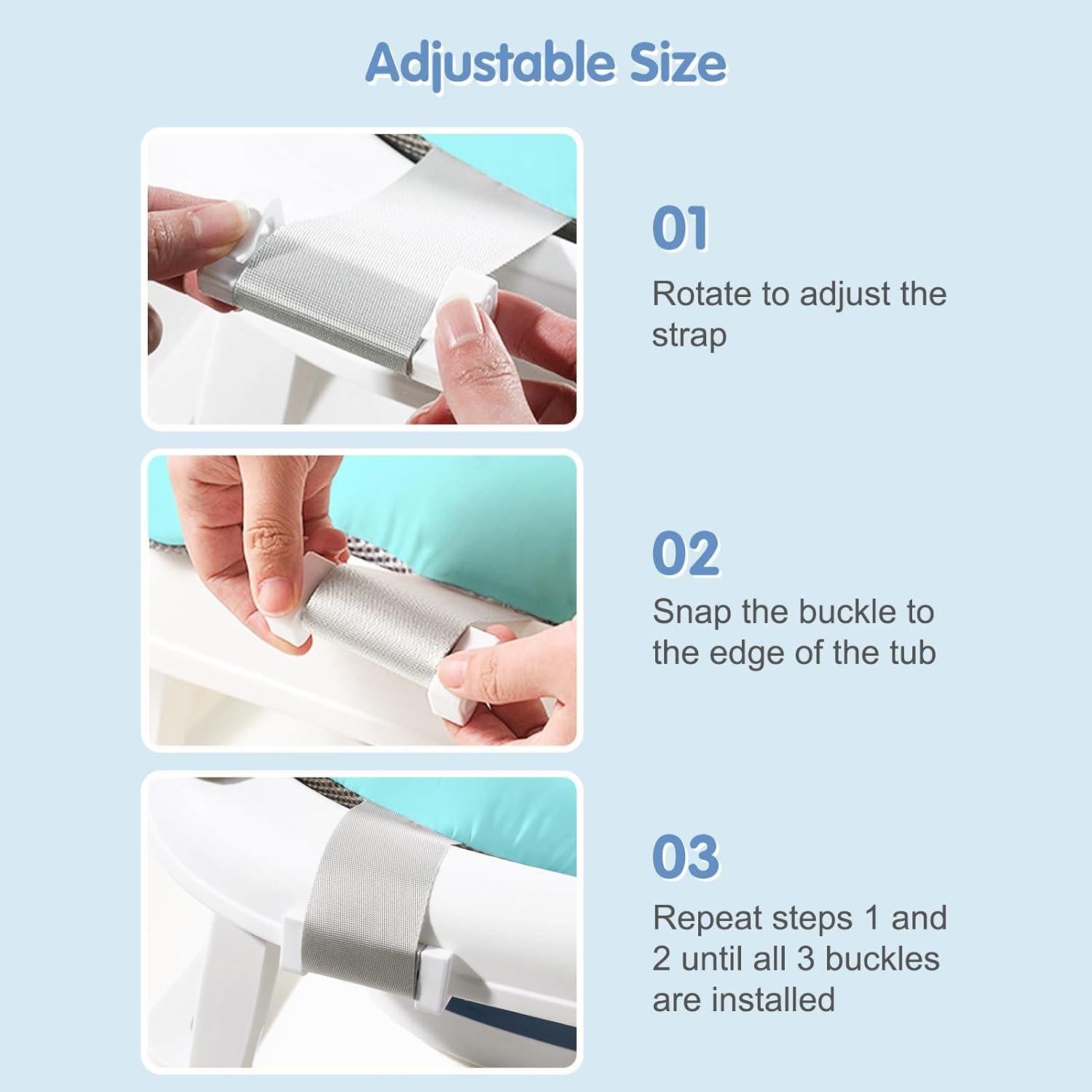 Adjustable Size

01

Rotate to adjust the strap

02

Snap the buckle to the edge of the tub

03

Repeat steps 1 and 2 until all 3 buckles are installed