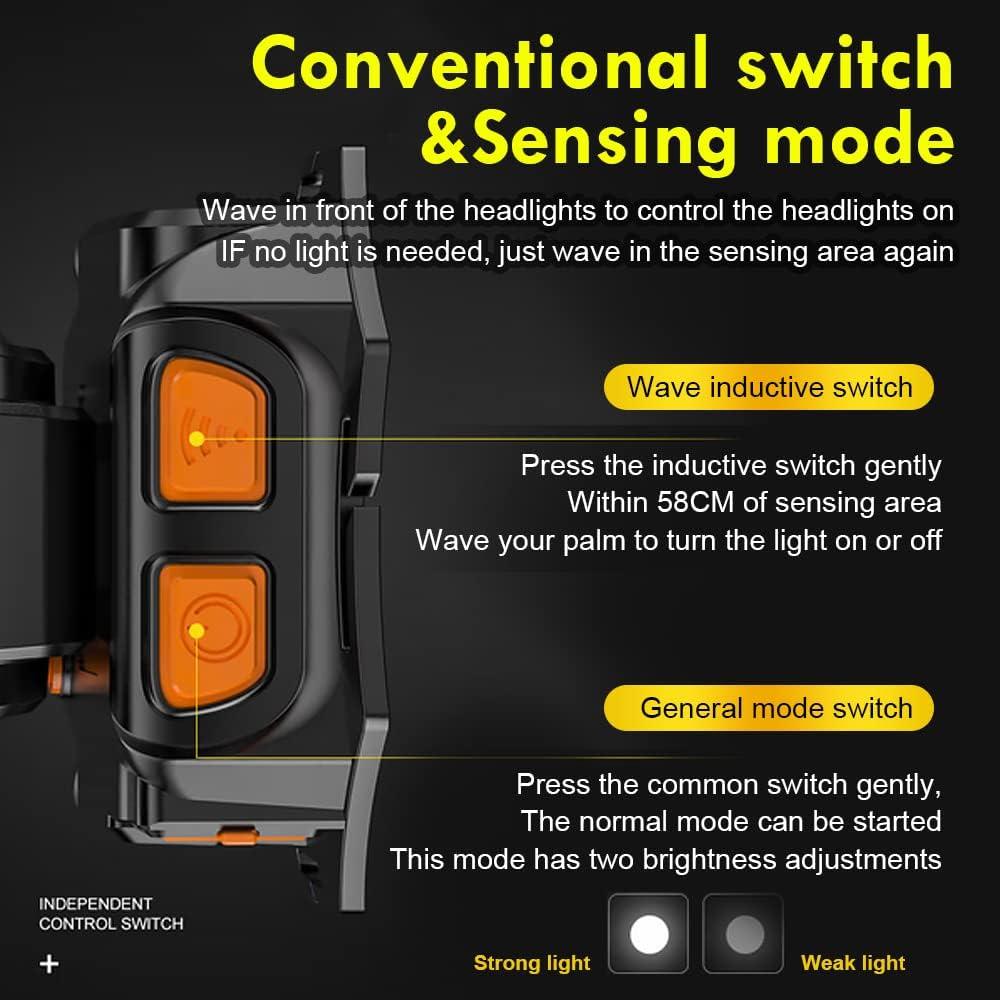 Conventional switch &Sensing mode

Wave in front of the headlights to control the headlights on
IF no light is needed, just wave in the sensing area again

Wave inductive switch

Press the inductive switch gently
Within 58CM of sensing area
Wave your palm to turn the light on or off

General mode switch

Press the common switch gently,
The normal mode can be started
This mode has two brightness adjustments

INDEPENDENT
CONTROL SWITCH

+

Strong light

Weak light