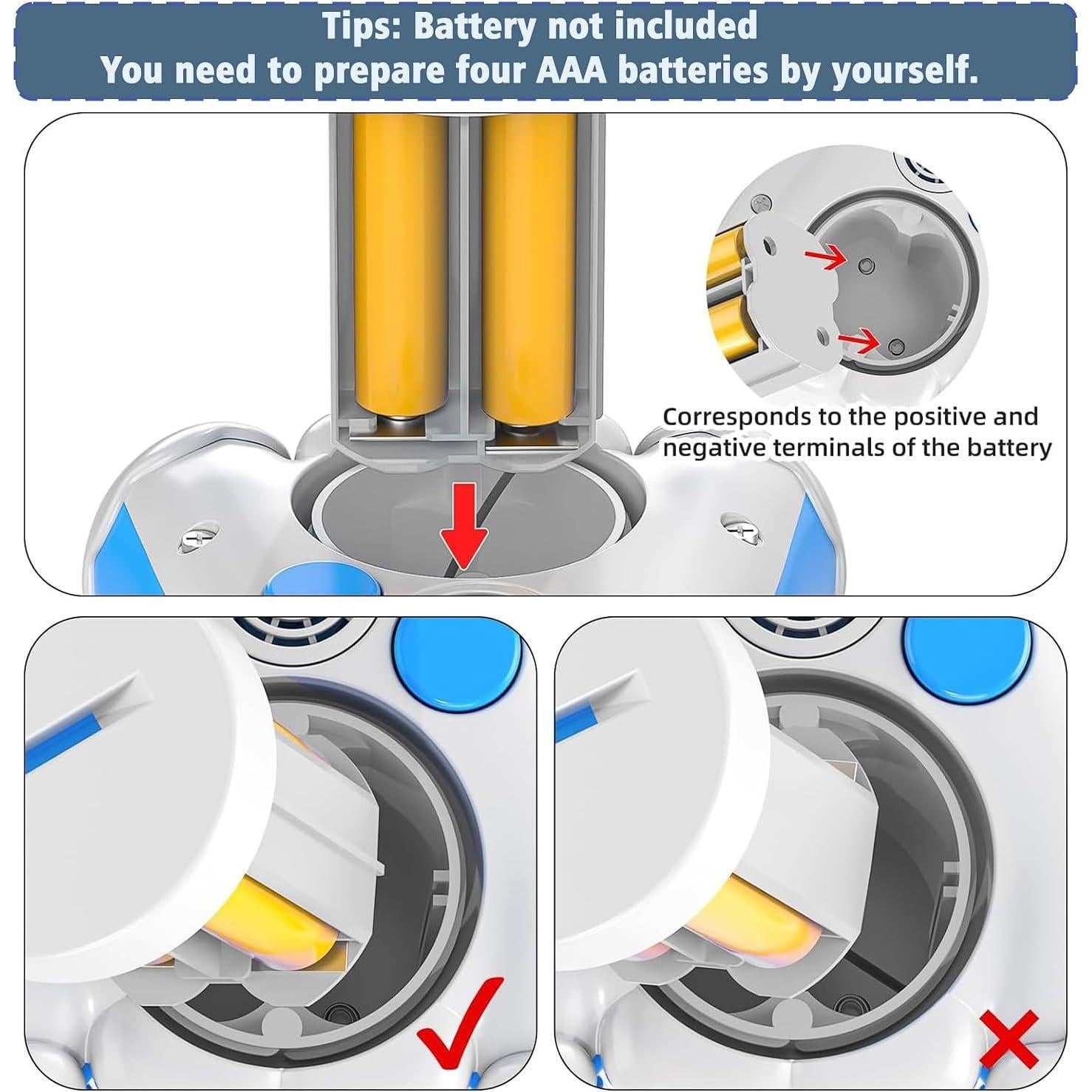 Tips: Battery not included
You need to prepare four AAA batteries by yourself.

Corresponds to the positive and negative terminals of the battery