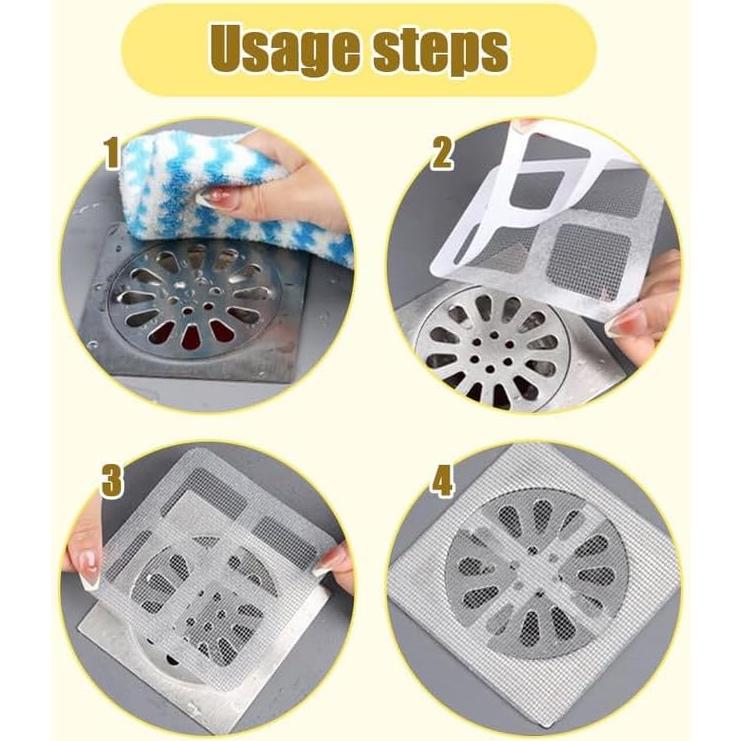 Usage steps

1

2

3

4