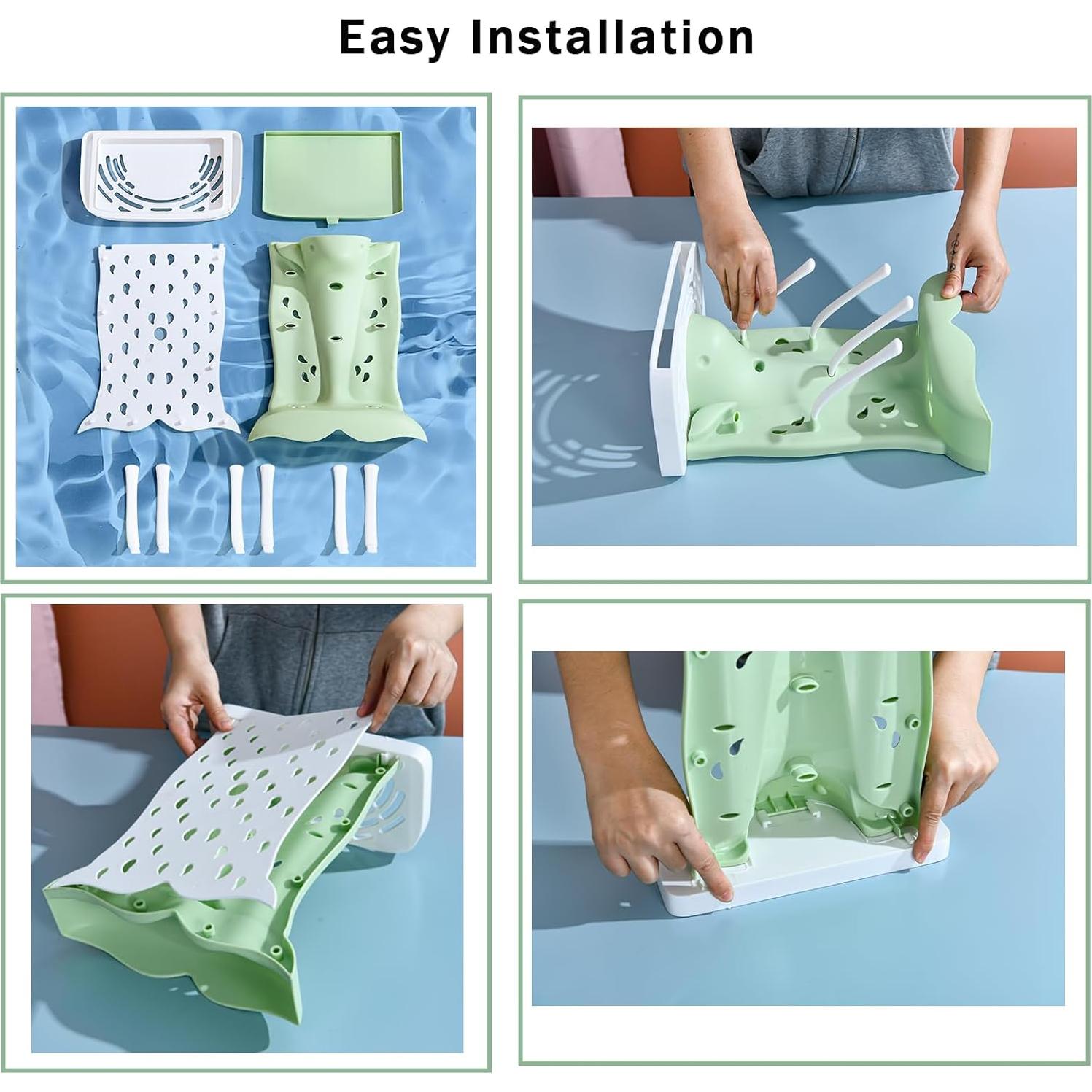 Easy Installation