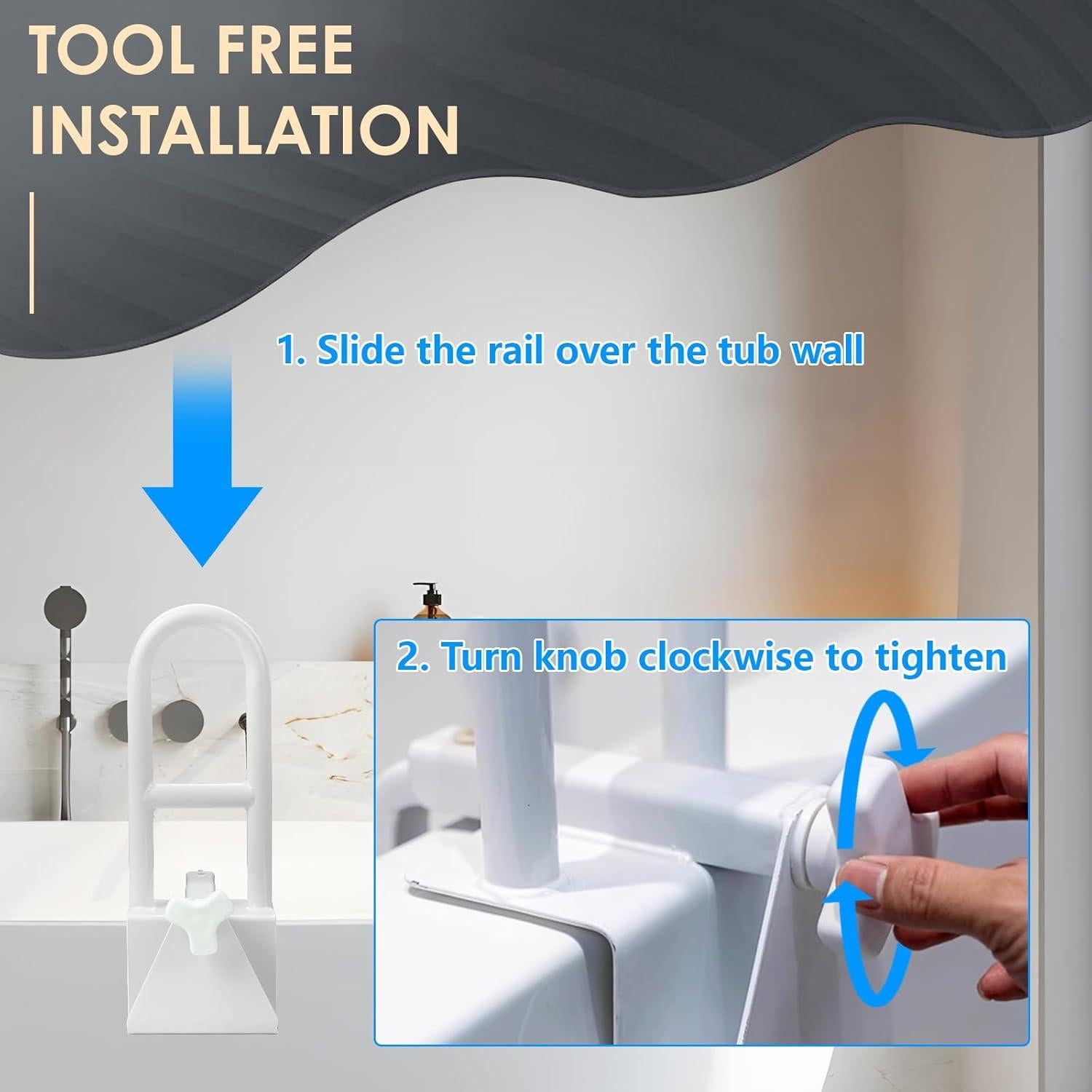 TOOL FREE INSTALLATION

1. Slide the rail over the tub wall

2. Turn knob clockwise to tighten