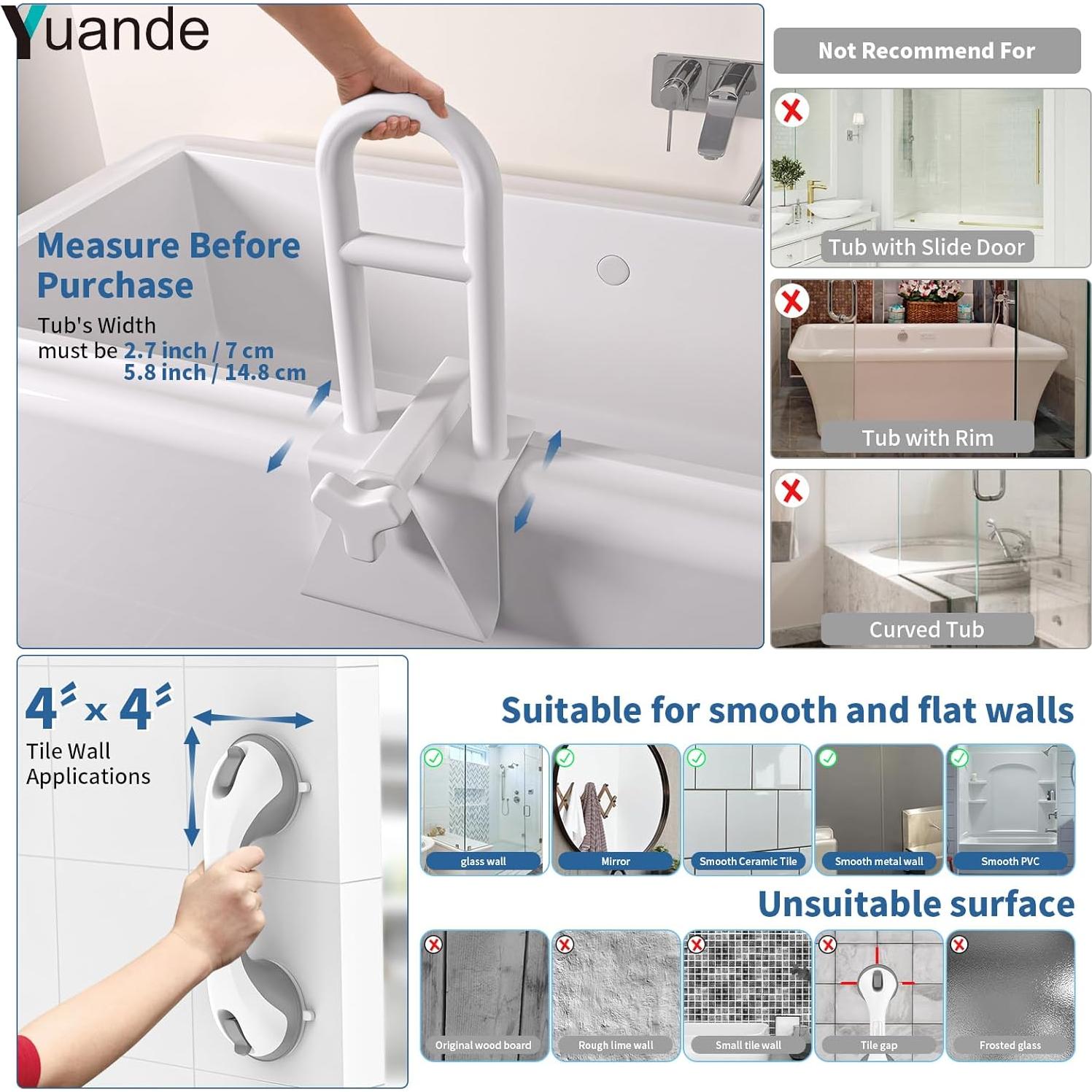 Yuande

Measure Before Purchase

Tub's Width must be 2.7 inch / 7 cm 5.8 inch / 14.8 cm

Not Recommend For

Tub with Slide Door

Tub with Rim

Curved Tub

4" x 4"

Tile Wall Applications

Suitable for smooth and flat walls

glass wall

Mirror

Smooth Ceramic Tile

Smooth metal wall

Smooth PVC

Unsuitable surface

Original wood board

Rough lime wall

Small tile wall

Tile gap

Frosted glass