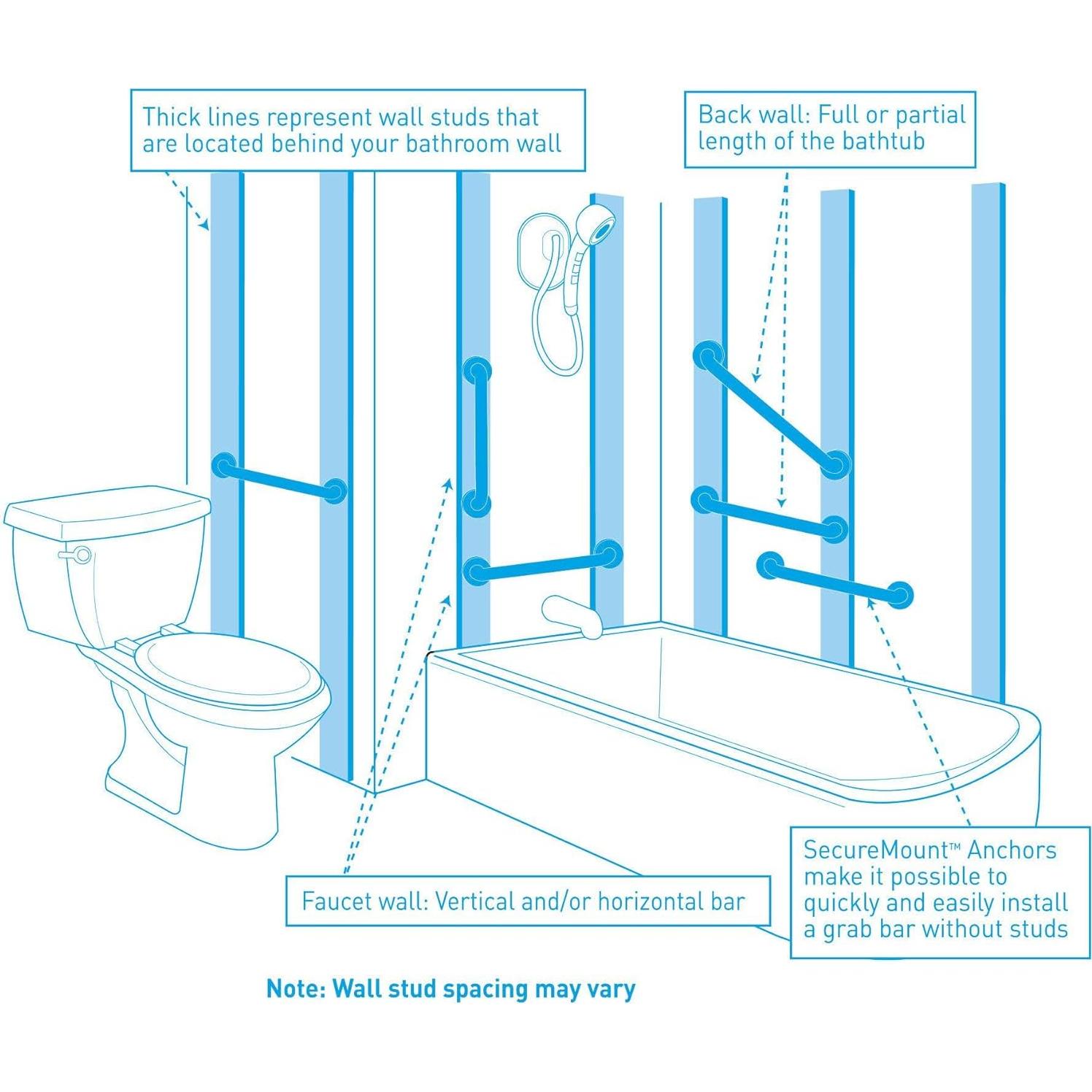 Thick lines represent wall studs that are located behind your bathroom wall

Back wall: Full or partial length of the bathtub

Faucet wall: Vertical and/or horizontal bar

SecureMount™ Anchors make it possible to quickly and easily install a grab bar without studs

Note: Wall stud spacing may vary