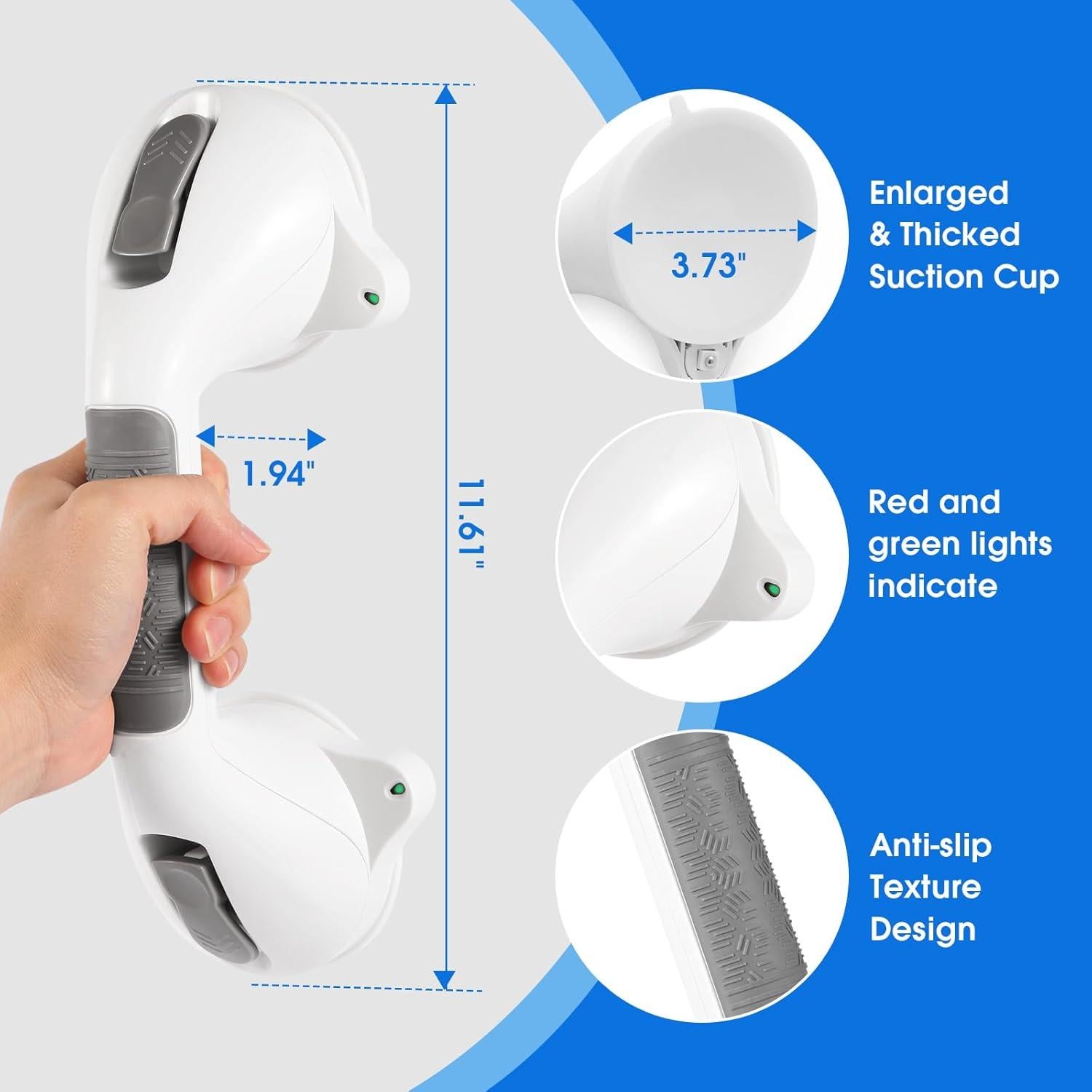 1.94"

11.61"

3.73"

Enlarged & Thicked Suction Cup

Red and green lights indicate

Anti-slip Texture Design