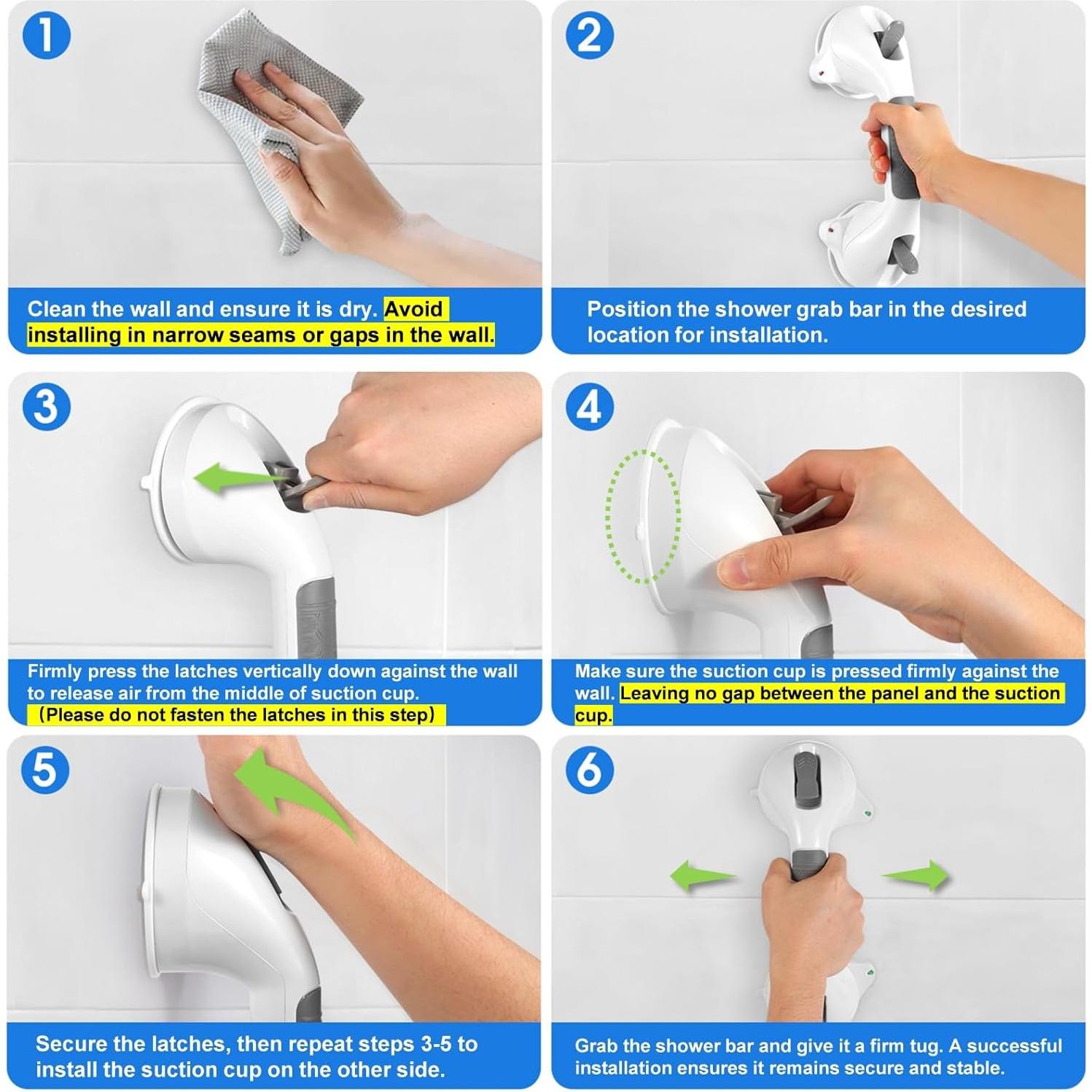 1

Clean the wall and ensure it is dry. Avoid installing in narrow seams or gaps in the wall.

2

Position the shower grab bar in the desired location for installation.

3

Firmly press the latches vertically down against the wall to release air from the middle of suction cup. (Please do not fasten the latches in this step)

4

Make sure the suction cup is pressed firmly against the wall. Leaving no gap between the panel and the suction cup.

5

Secure the latches, then repeat steps 3-5 to install the suction cup on the other side.

6

Grab the shower bar and give it a firm tug. A successful installation ensures it remains secure and stable.