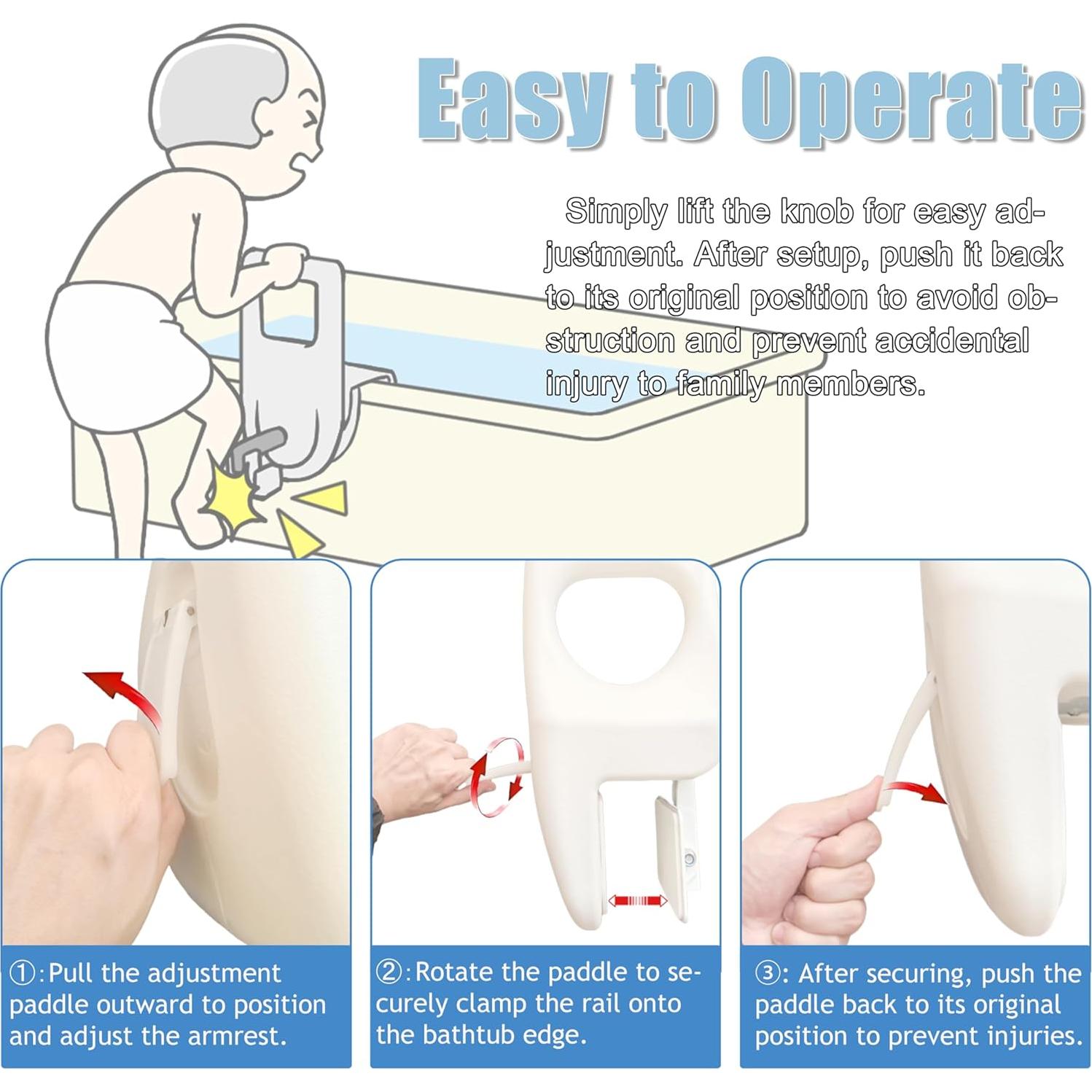 Easy to Operate

Simply lift the knob for easy adjustment. After setup, push it back to its original position to avoid obstruction and prevent accidental injury to family members.

①:Pull the adjustment paddle outward to position and adjust the armrest.

②:Rotate the paddle to securely clamp the rail onto the bathtub edge.

③: After securing, push the paddle back to its original position to prevent injuries.