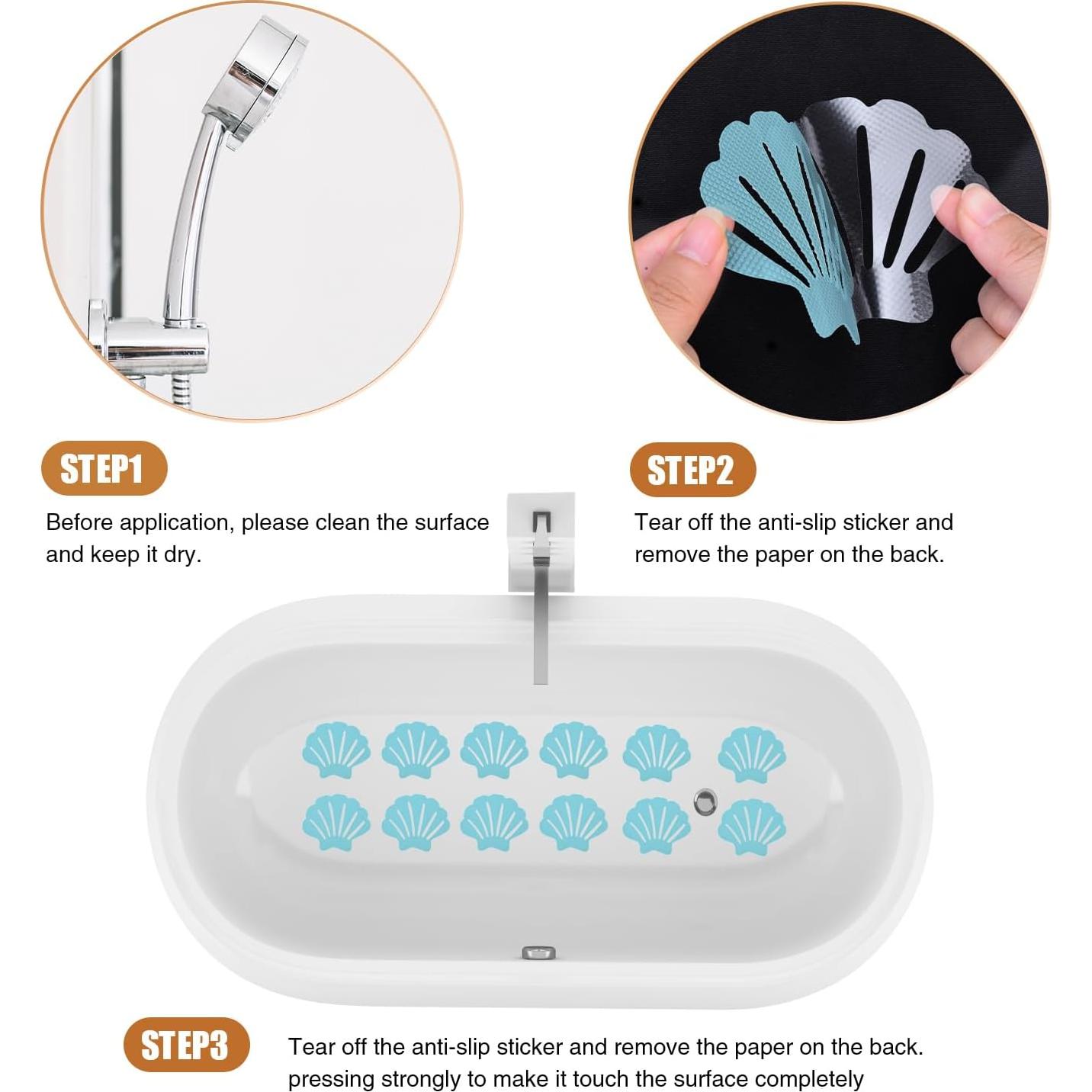 STEP1

Before application, please clean the surface and keep it dry.

STEP2

Tear off the anti-slip sticker and remove the paper on the back.

STEP3

Tear off the anti-slip sticker and remove the paper on the back. pressing strongly to make it touch the surface completely