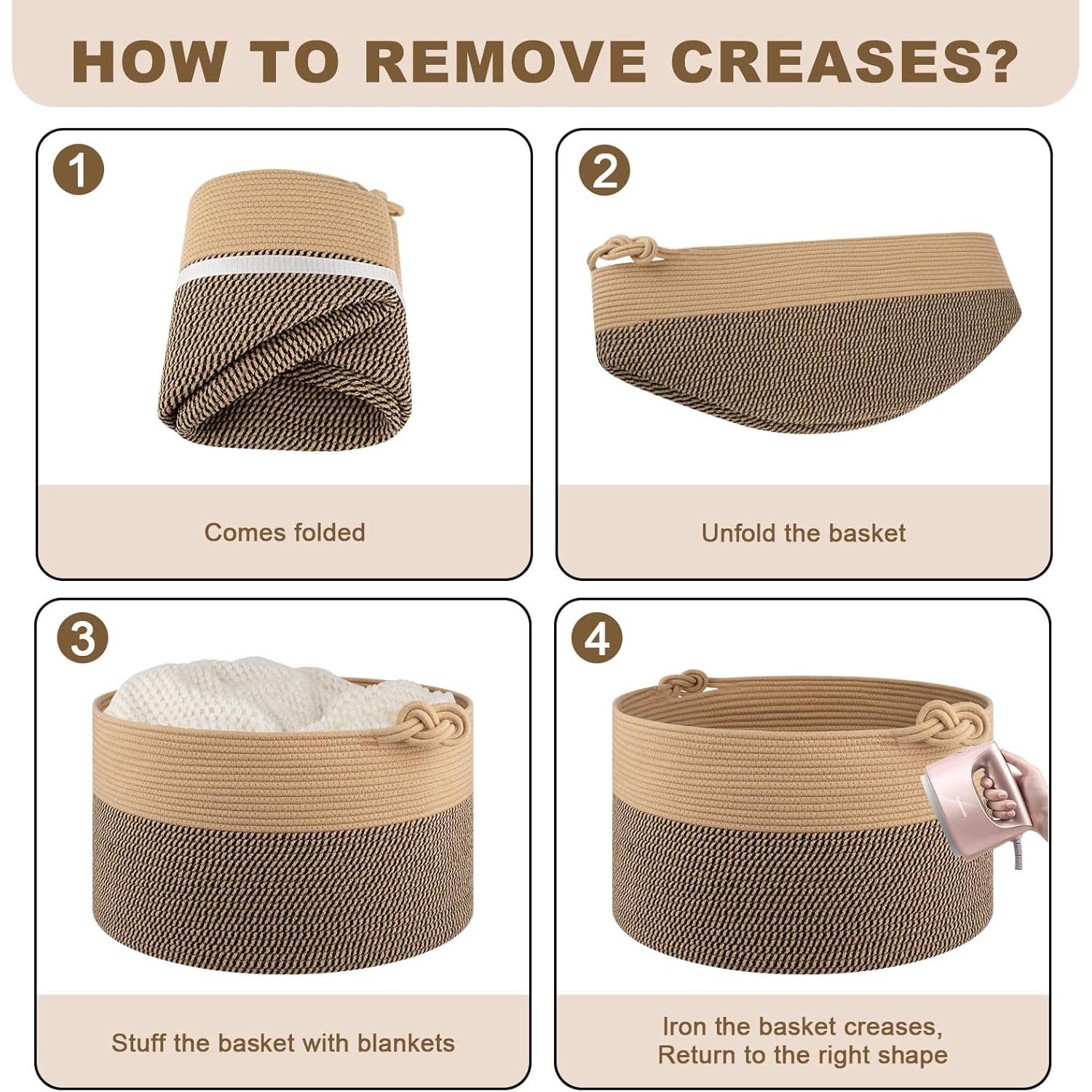 HOW TO REMOVE CREASES?

1

Comes folded

2

Unfold the basket

3

Stuff the basket with blankets

4

Iron the basket creases, Return to the right shape