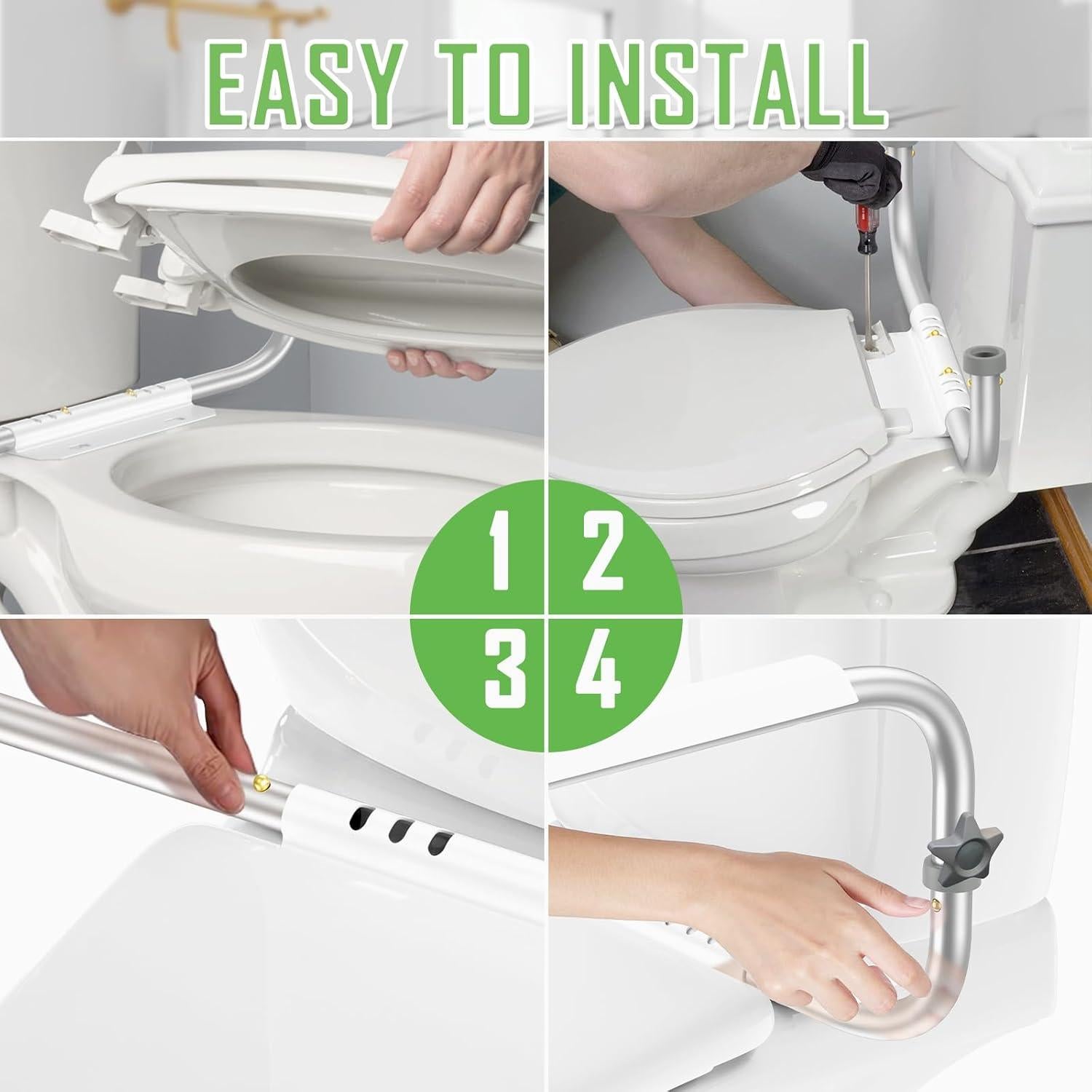 EASY TO INSTALL

1 2
3 4