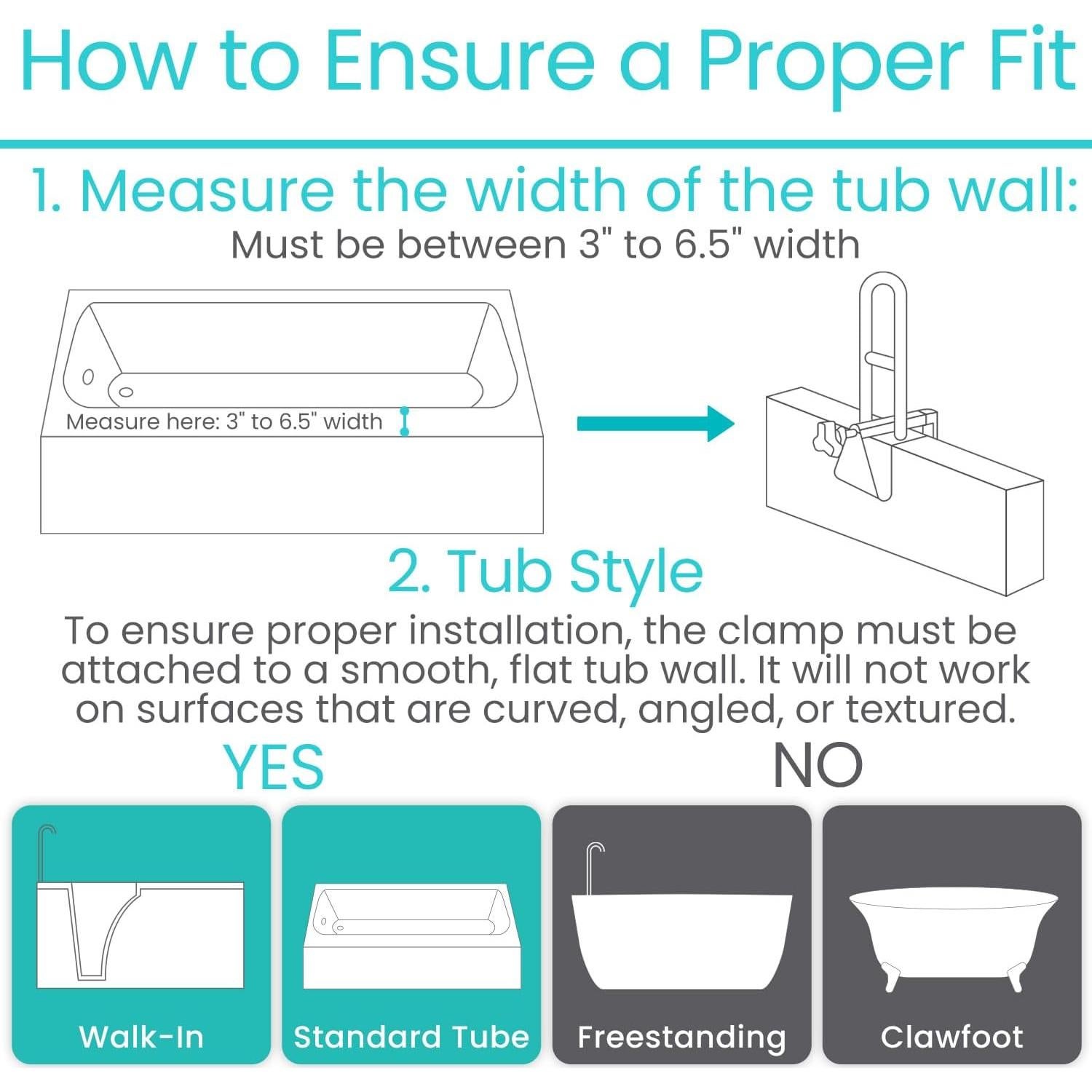 How to Ensure a Proper Fit

1. Measure the width of the tub wall:
Must be between 3" to 6.5" width

Measure here: 3" to 6.5" width

2. Tub Style
To ensure proper installation, the clamp must be attached to a smooth, flat tub wall. It will not work on surfaces that are curved, angled, or textured.

YES

NO

Walk-In

Standard Tube

Freestanding

Clawfoot