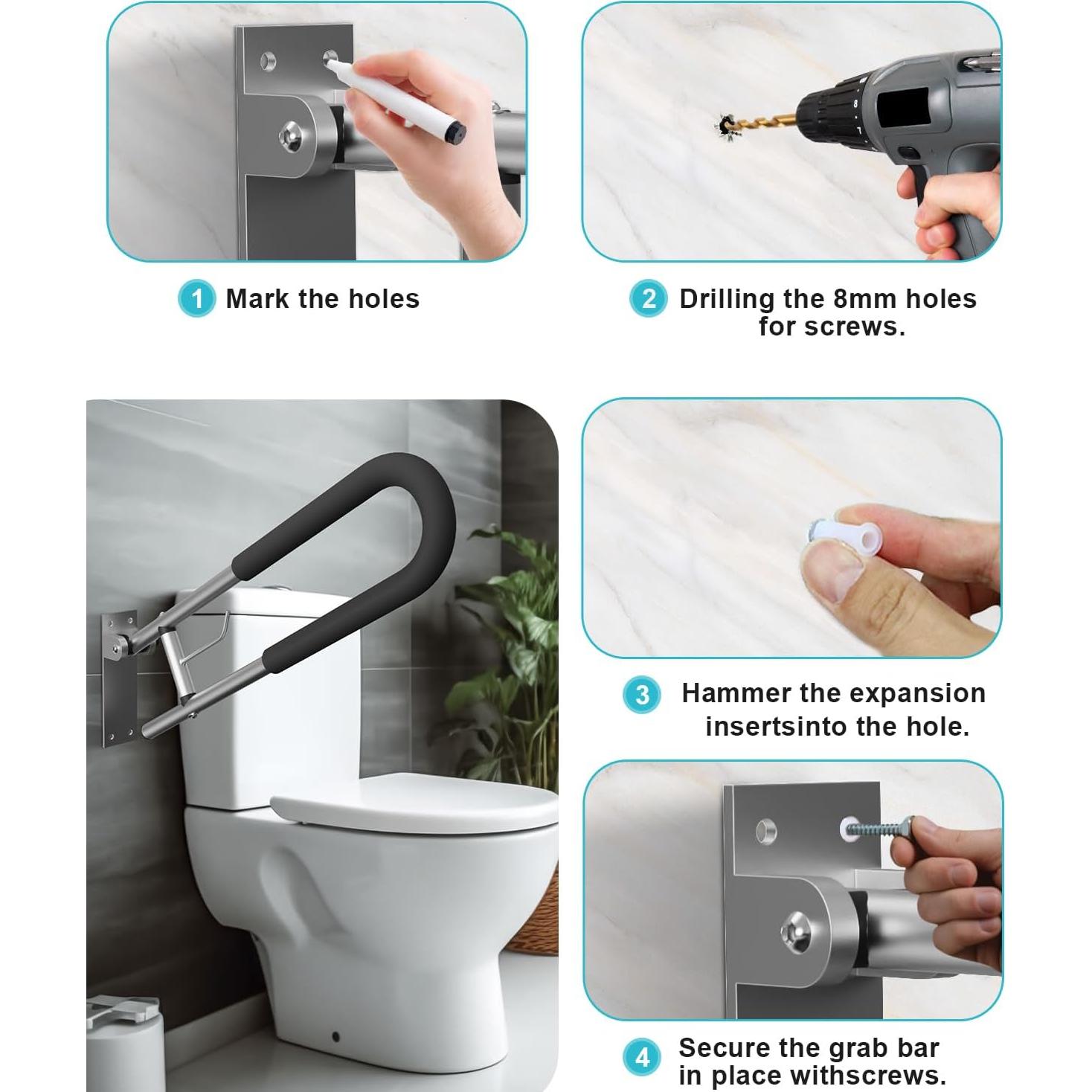 1 Mark the holes

2 Drilling the 8mm holes for screws.

3 Hammer the expansion insertsinto the hole.

4 Secure the grab bar in place withscrews.