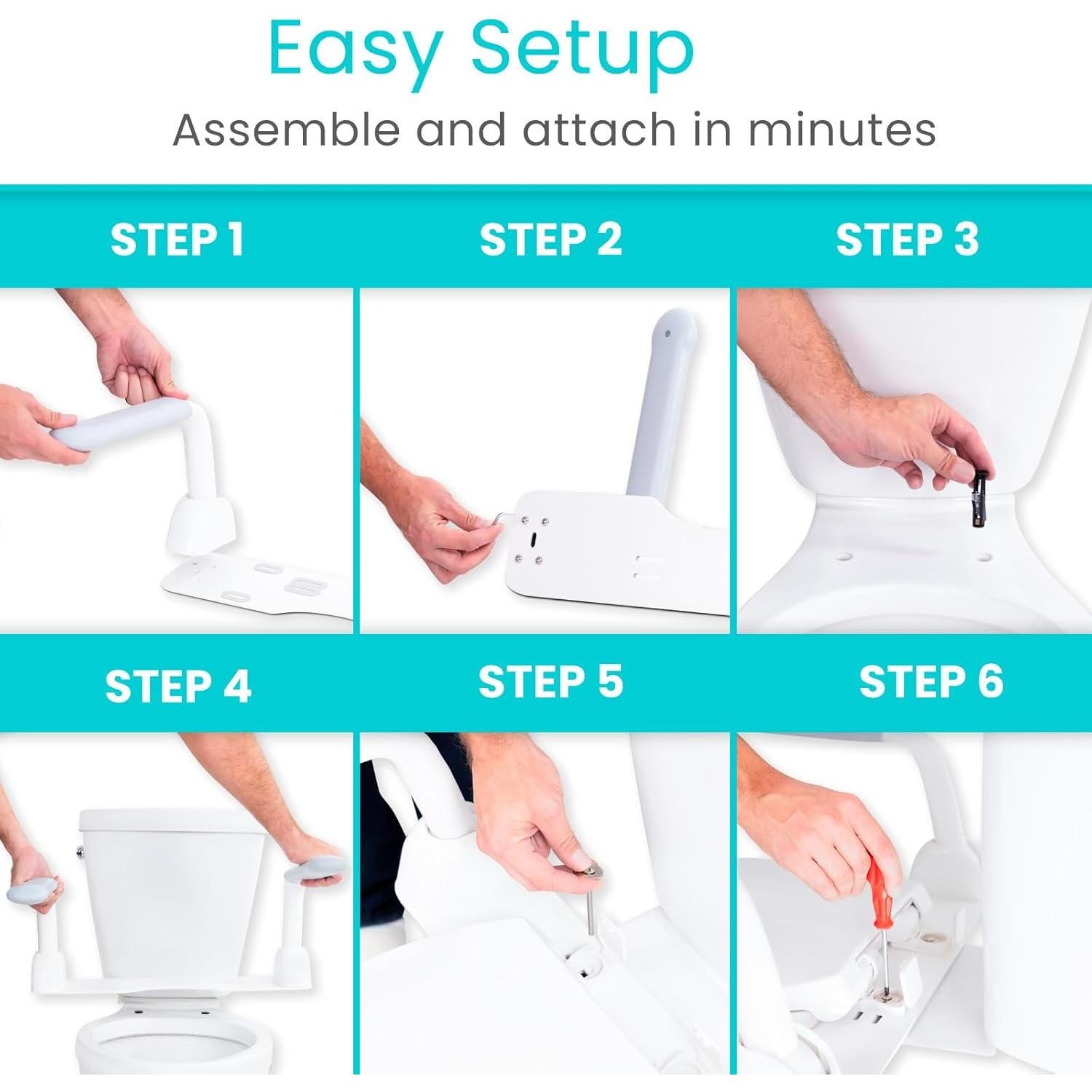 Easy Setup

Assemble and attach in minutes

STEP 1

STEP 2

STEP 3

STEP 4

STEP 5

STEP 6