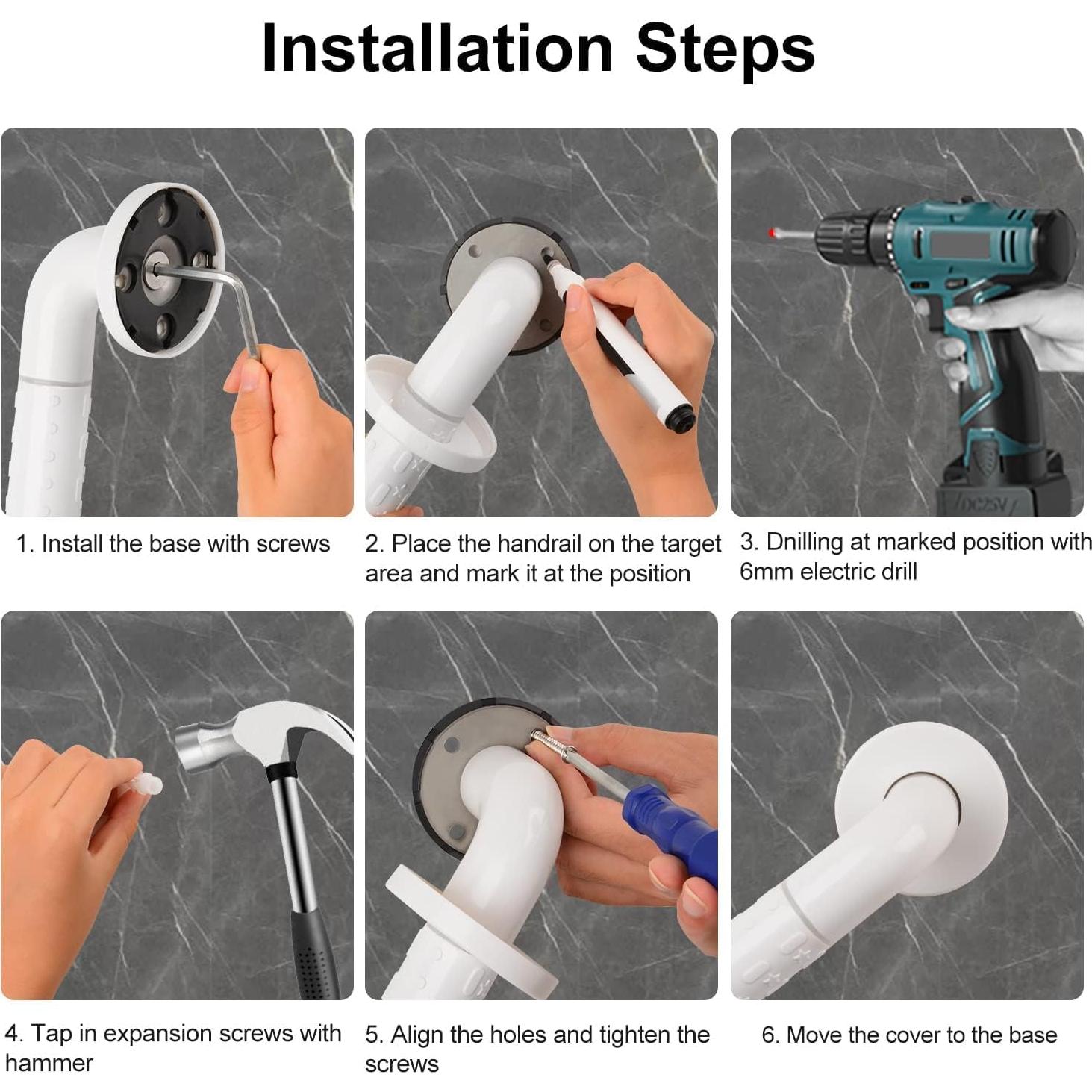 Installation Steps

DC25V

1. Install the base with screws

2. Place the handrail on the target area and mark it at the position

3. Dnilling at marked position with 6mm electric drill

4. Tap in expansion screws with hammer

5. Align the holes and tighten the screws

6. Move the cover to the base