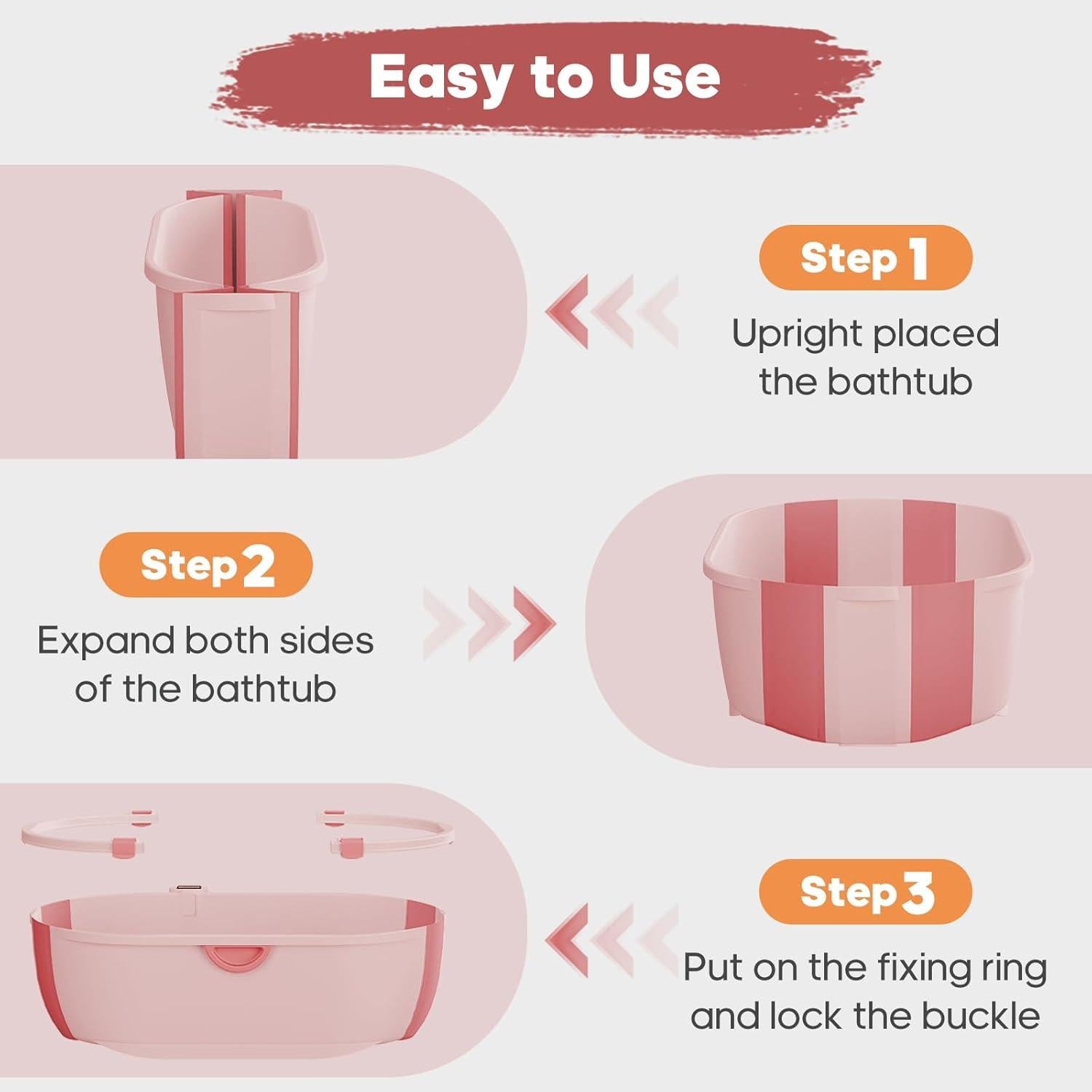 Easy to Use

Step 1
Upright placed the bathtub

Step 2
Expand both sides of the bathtub

Step 3
Put on the fixing ring and lock the buckle