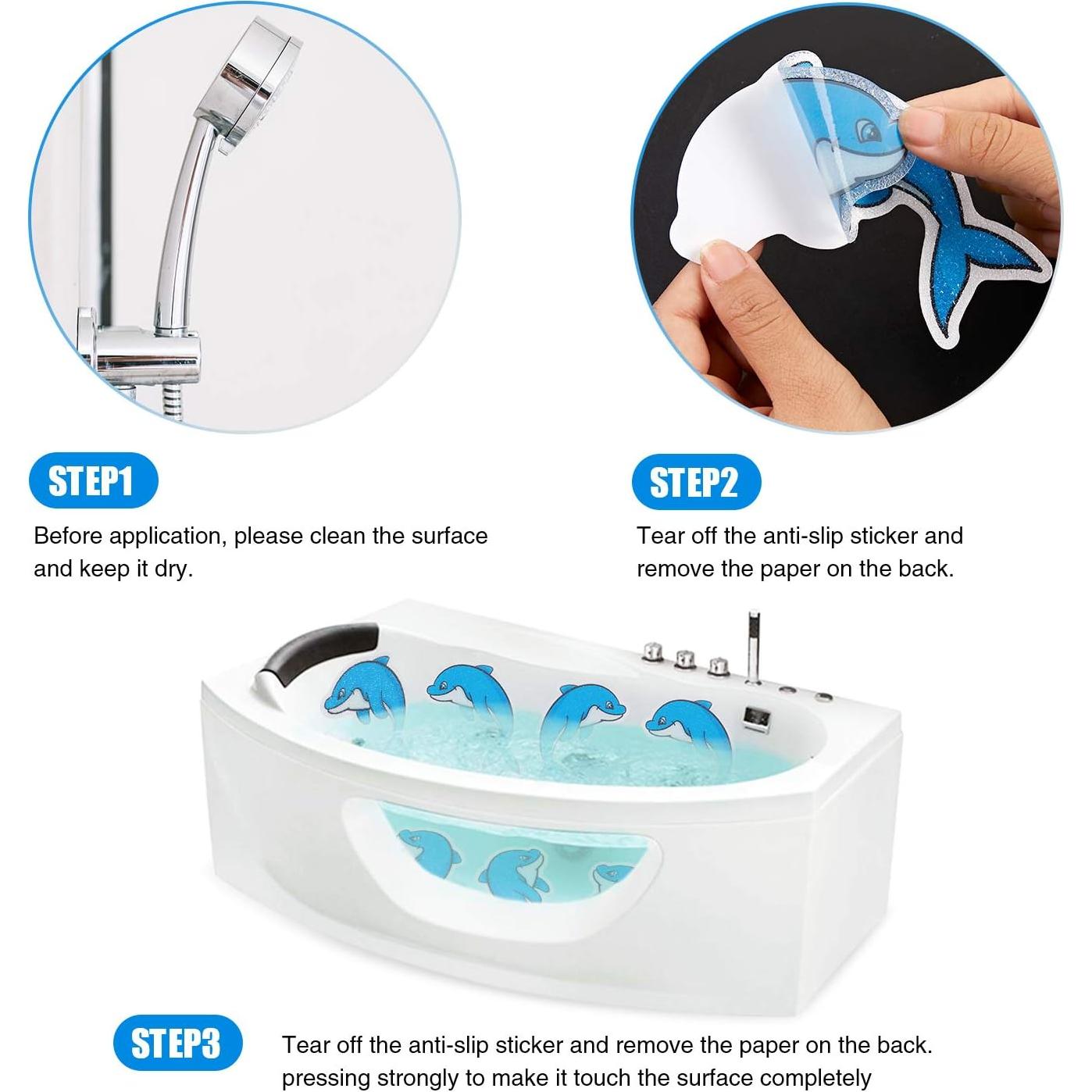 STEP1

Before application, please clean the surface and keep it dry.

STEP2

Tear off the anti-slip sticker and remove the paper on the back.

STEP3

Tear off the anti-slip sticker and remove the paper on the back. pressing strongly to make it touch the surface completely