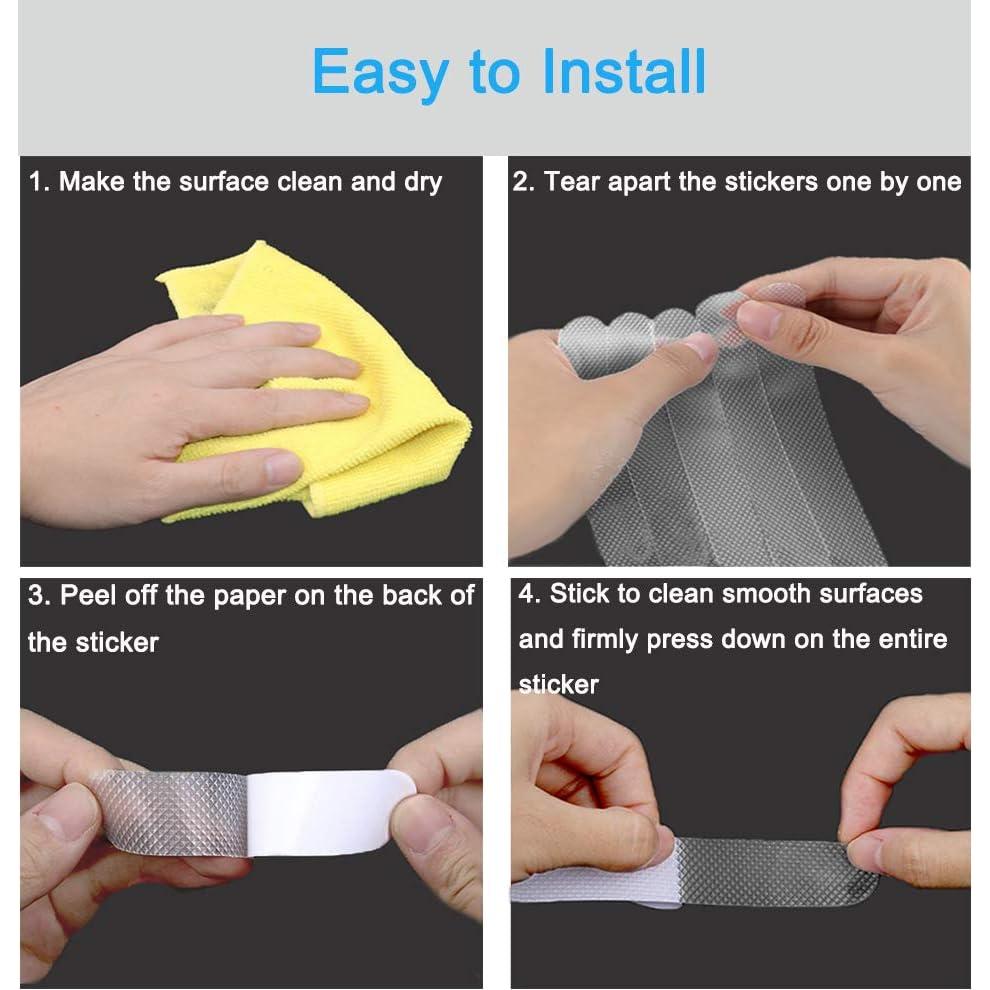 Easy to Install

1. Make the surface clean and dry

2. Tear apart the stickers one by one

3. Peel off the paper on the back of the sticker

4. Stick to clean smooth surfaces and firmly press down on the entire sticker