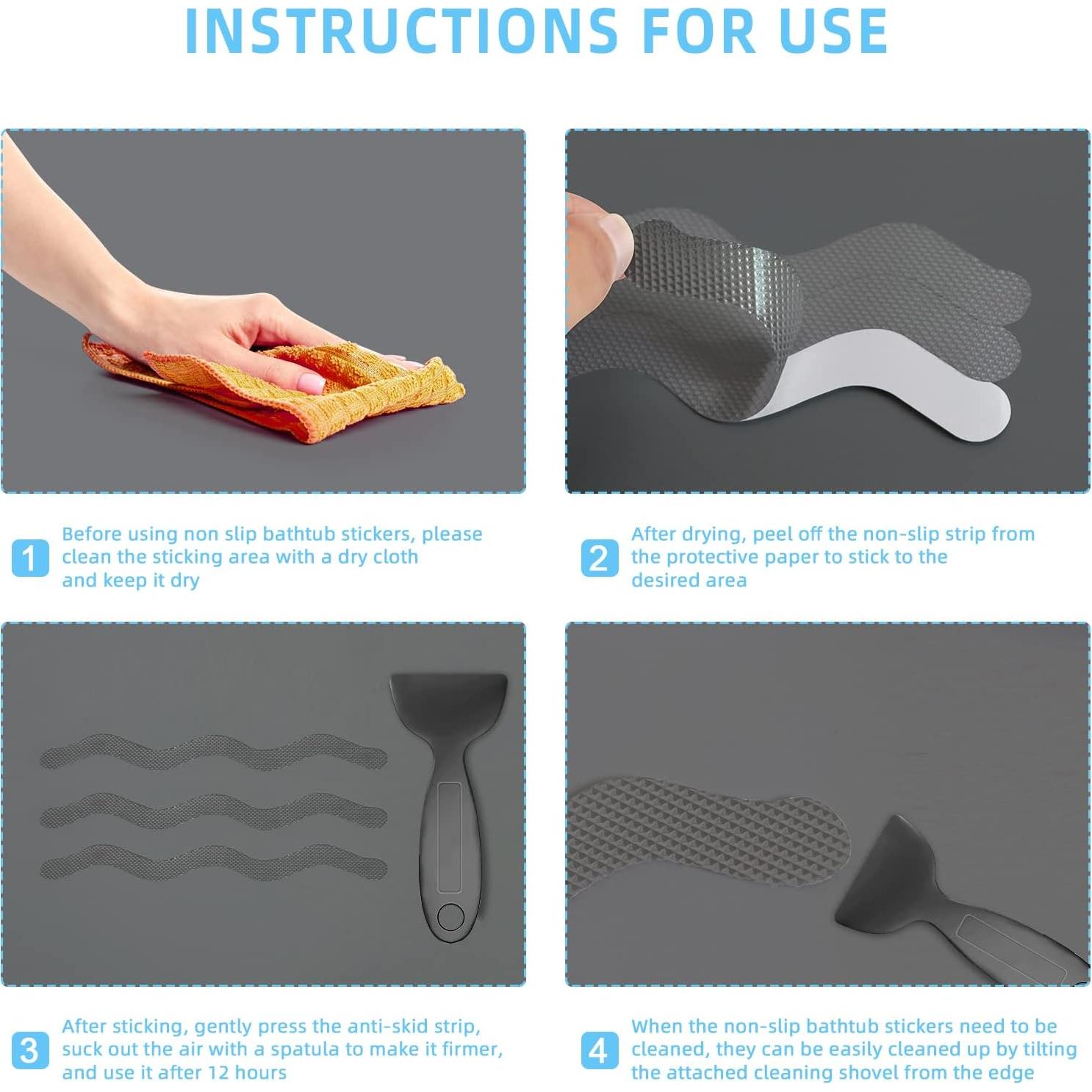 INSTRUCTIONS FOR USE

1 Before using non slip bathtub stickers, please clean the sticking area with a dry cloth and keep it dry

2 After drying, peel off the non-slip strip from the protective paper to stick to the desired area

3 After sticking, gently press the anti-skid strip, suck out the air with a spatula to make it firmer, and use it after 12 hours

4 When the non-slip bathtub stickers need to be cleaned, they can be easily cleaned up by tilting the attached cleaning shovel from the edge